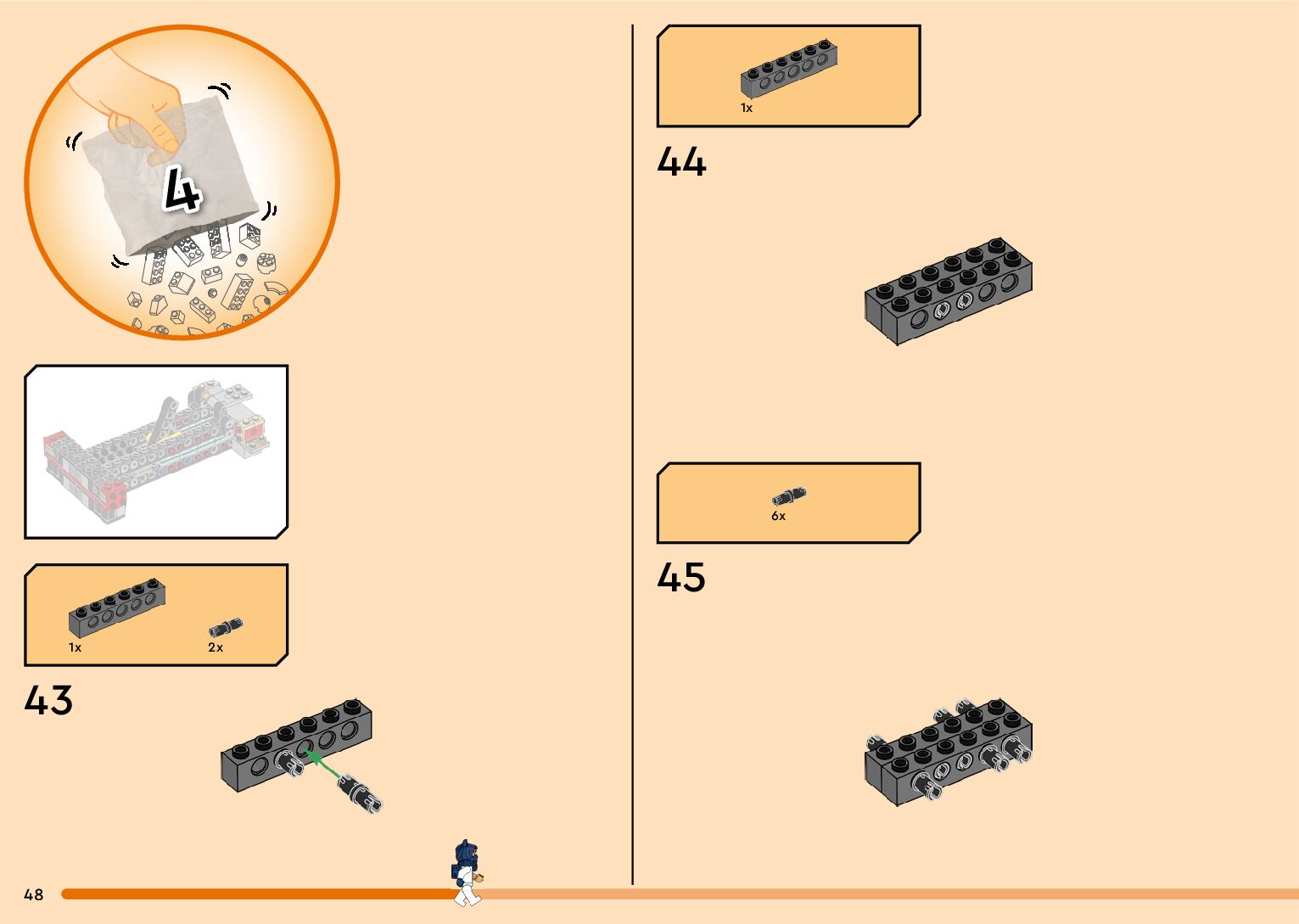 4

1x

2x

43

1x

44

6x

45

48