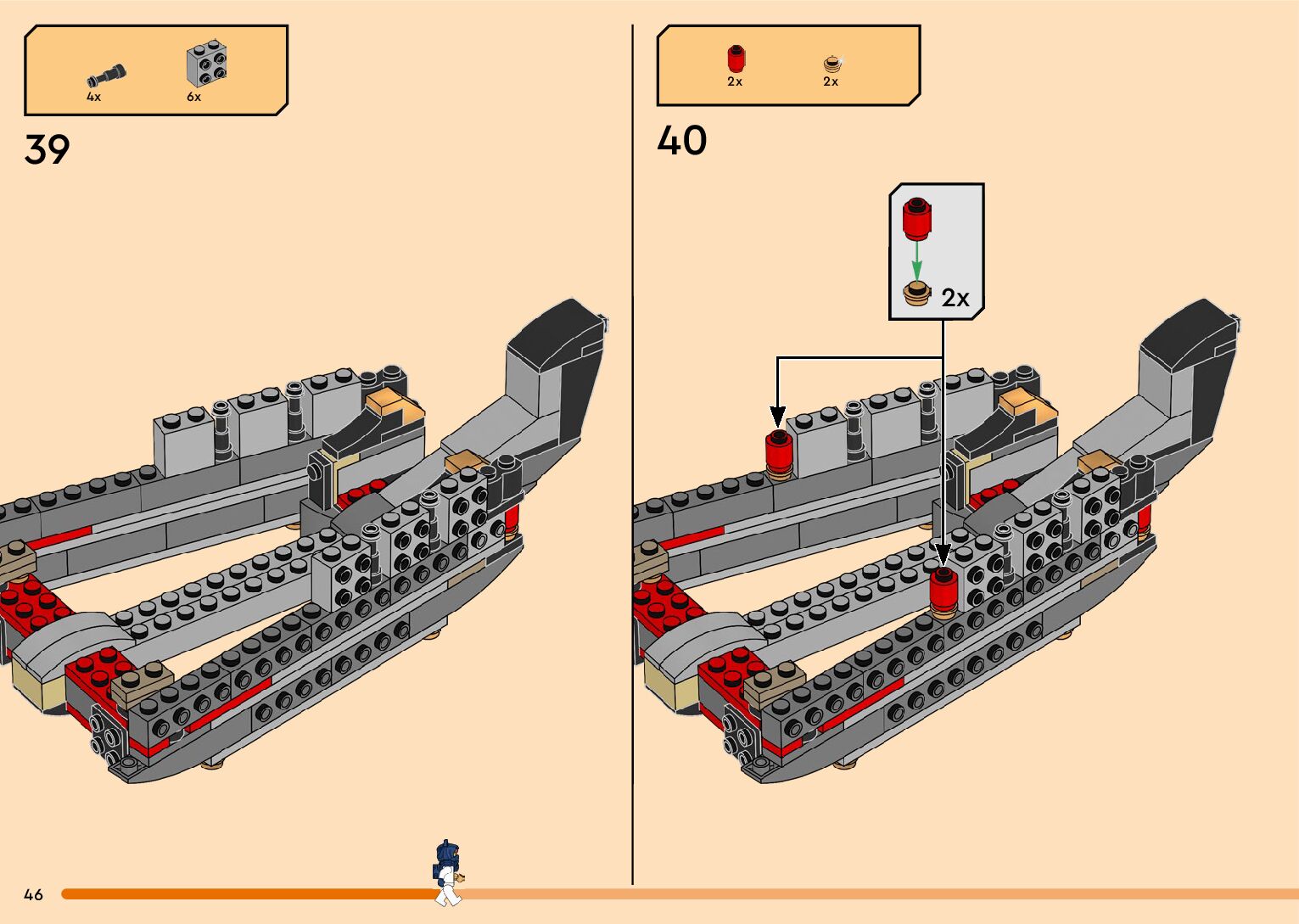 4x 6x

39

2x 2x

40

2x

46