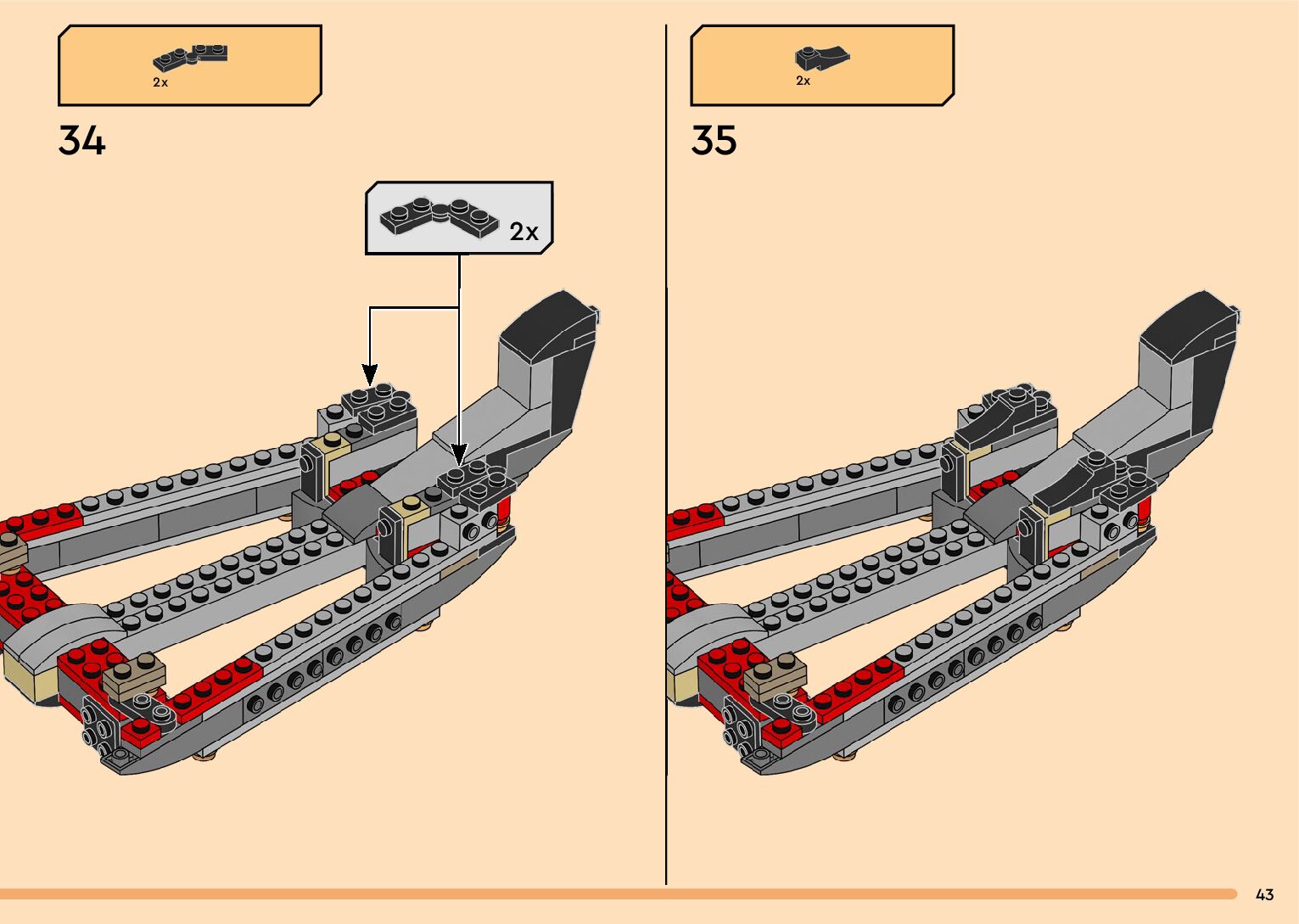 2x

34

2x

2x

35

43