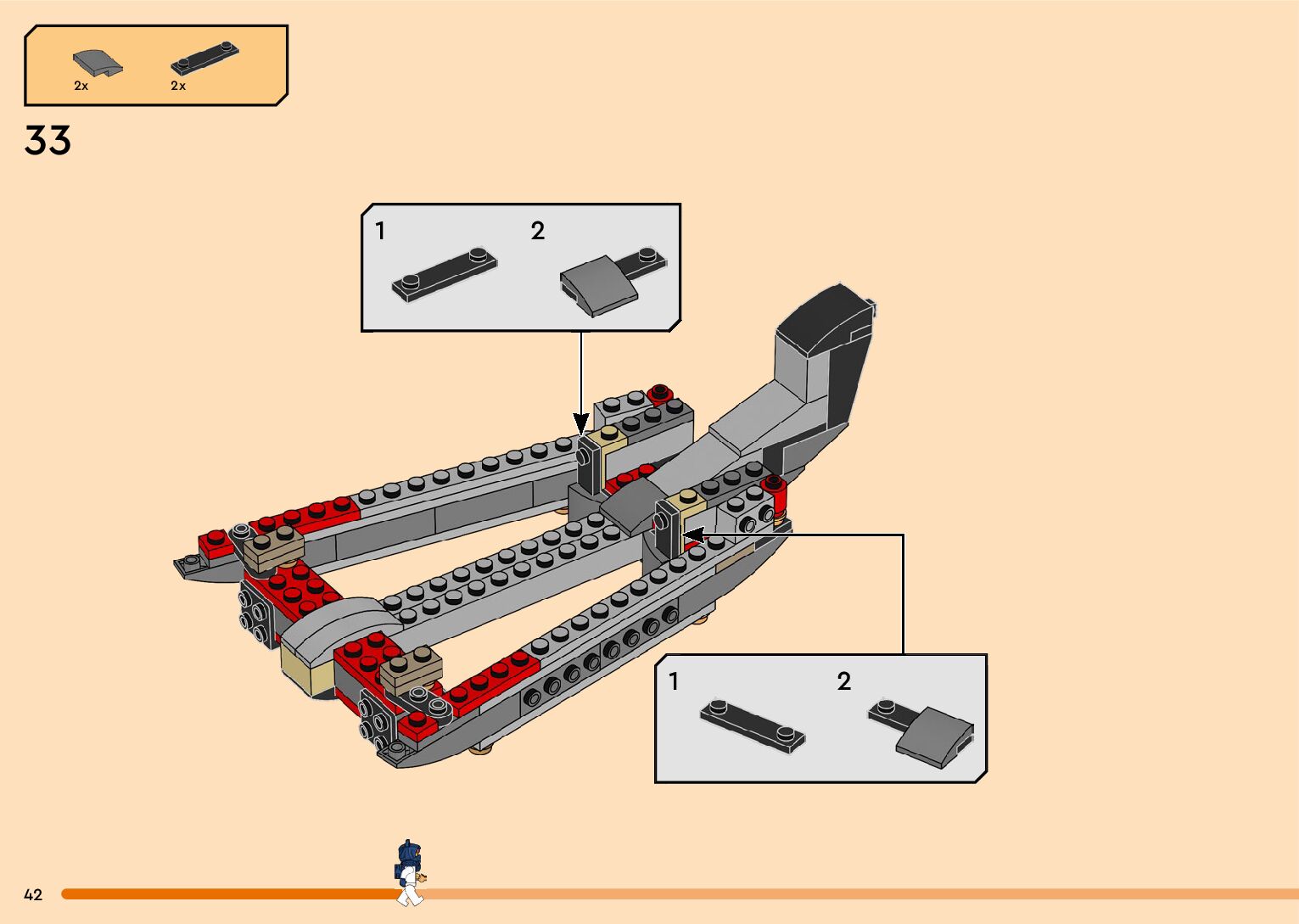 2x
2x

33

1
2

1
2

42