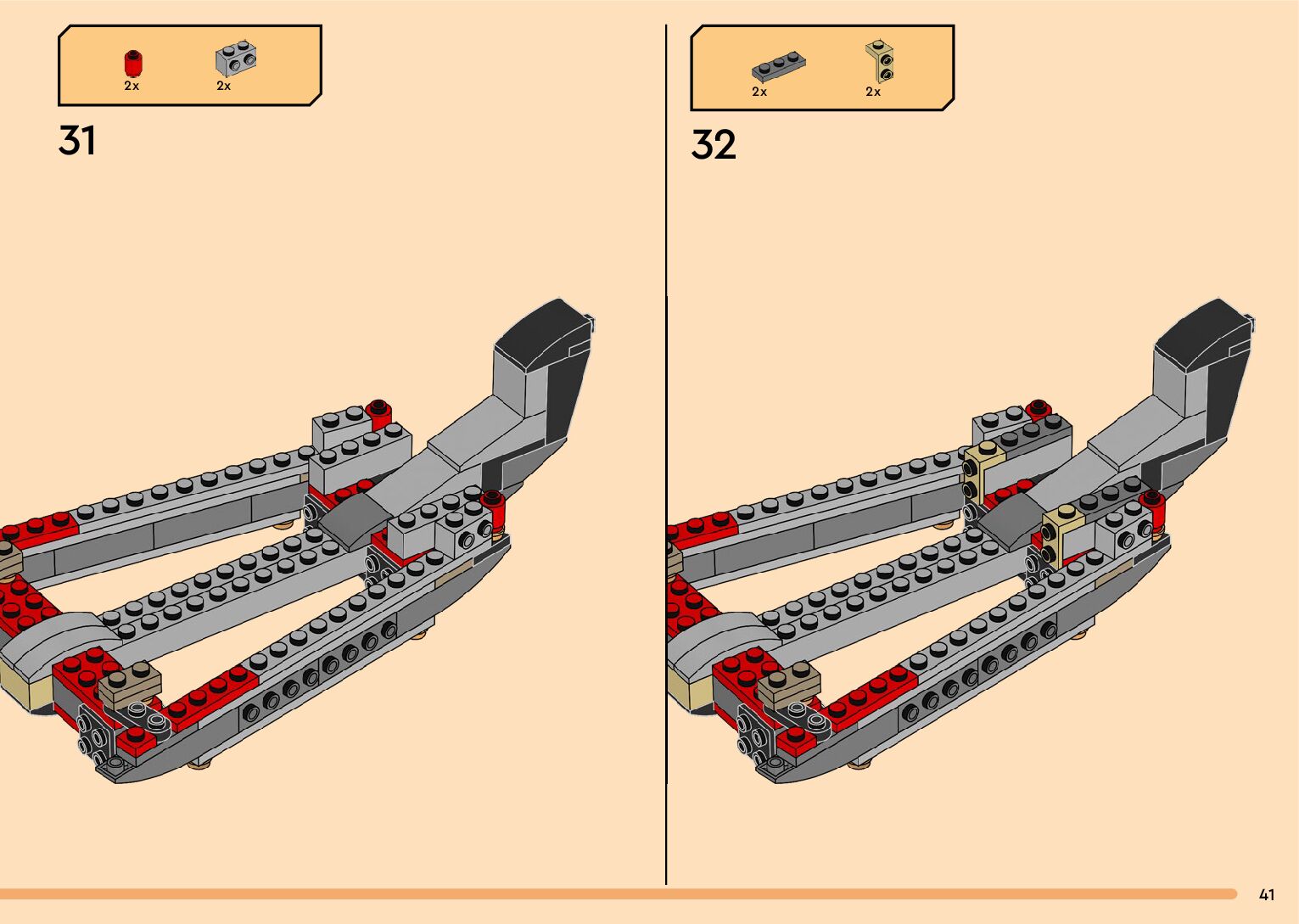 2x 2x

31

2x 2x

32

41