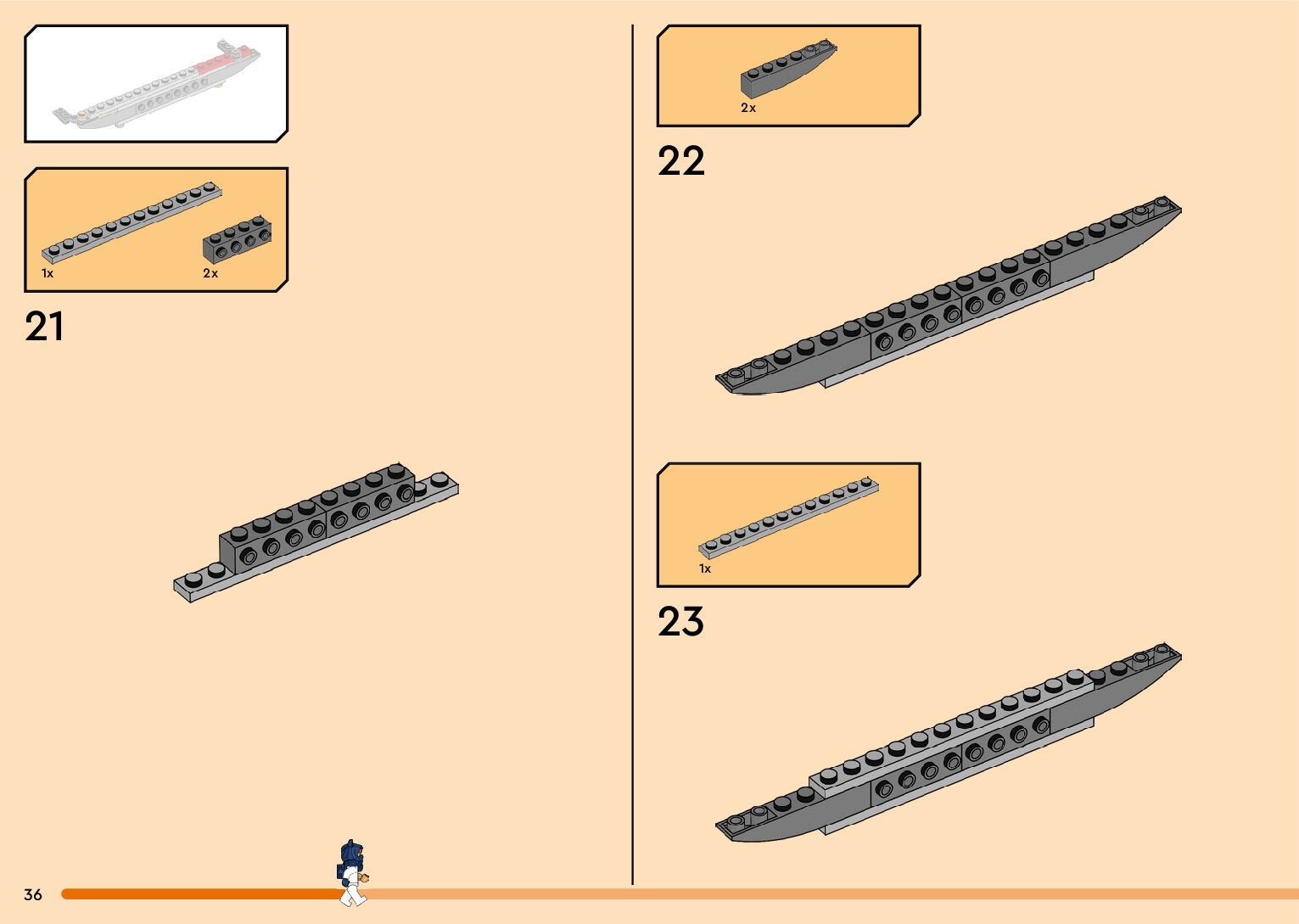 1x
2x

21

2x

22

1x

23

36