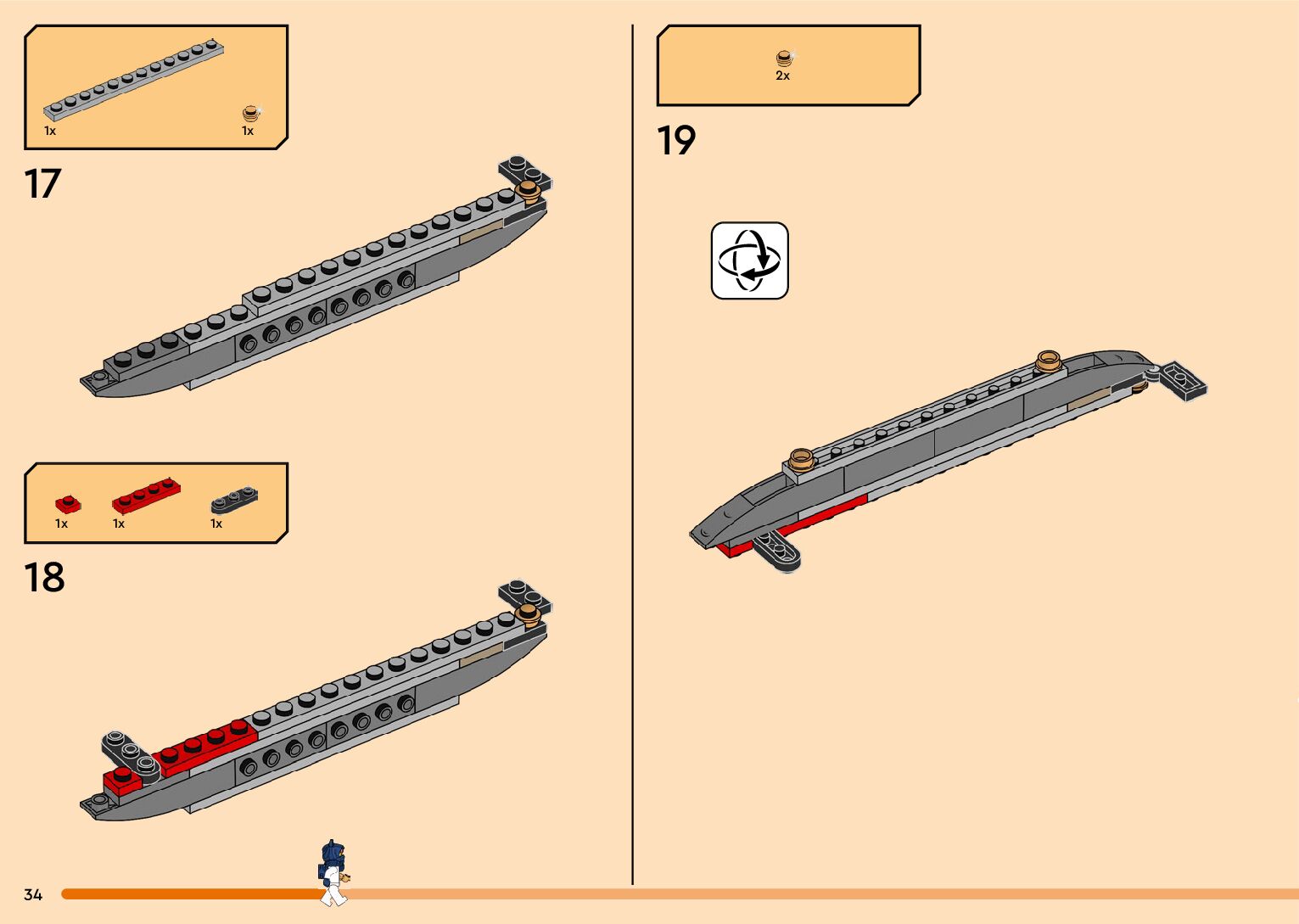 1x
1x

17

1x
1x
1x

18

2x

19

34