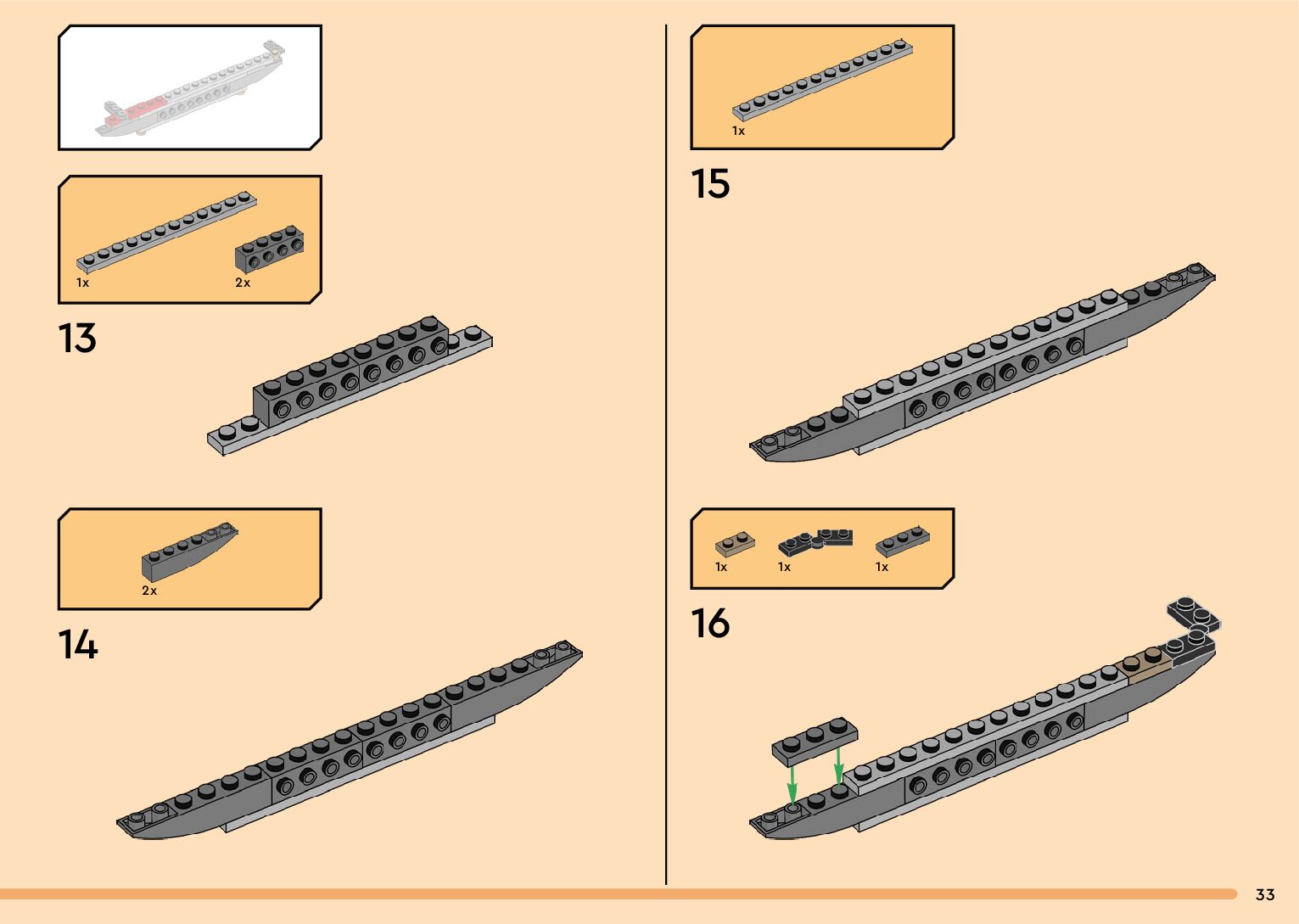 1x
2x
13

2x
14

1x
15

1x
1x
1x
16

33