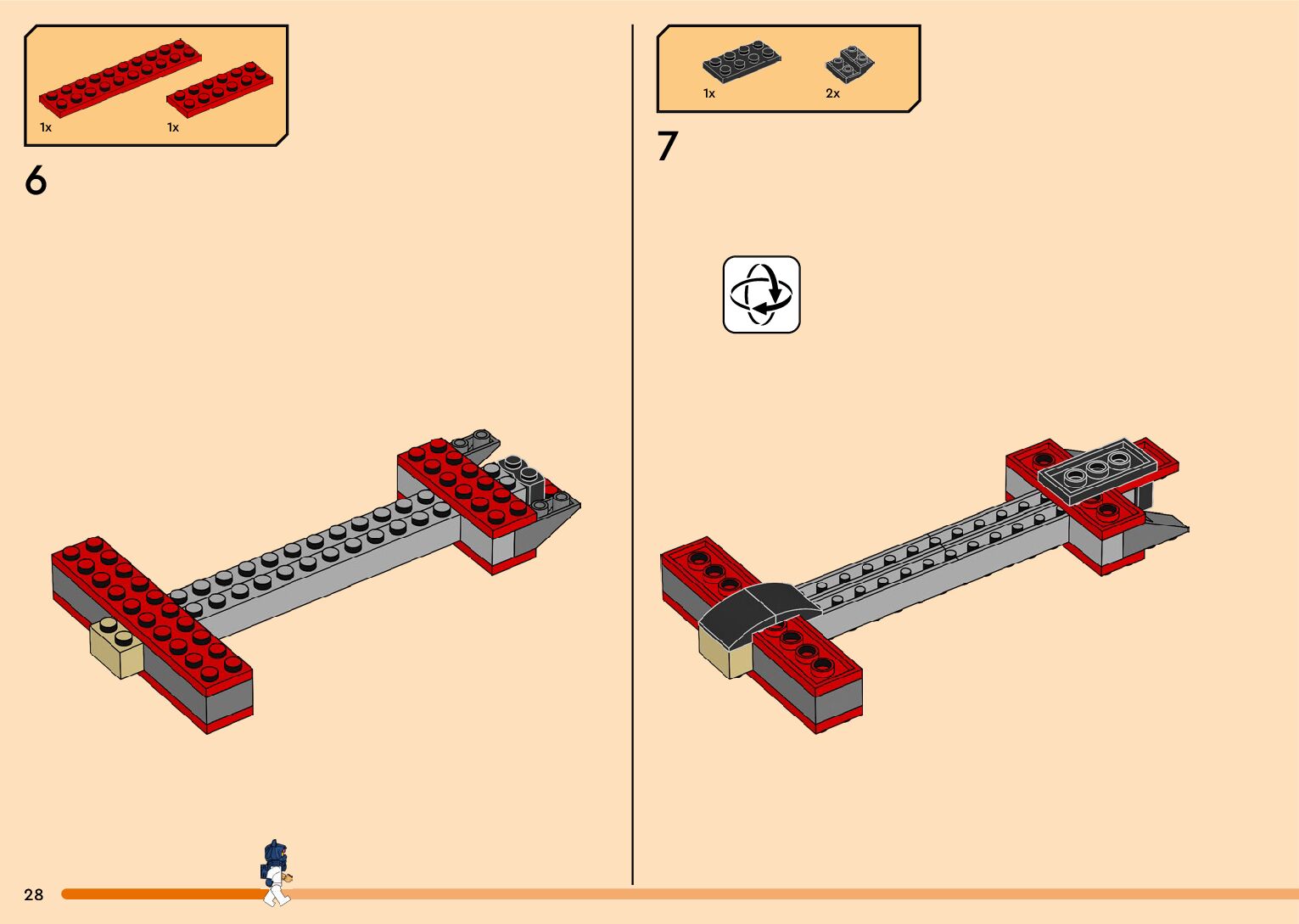 1x
1x

6

1x
2x

7

28