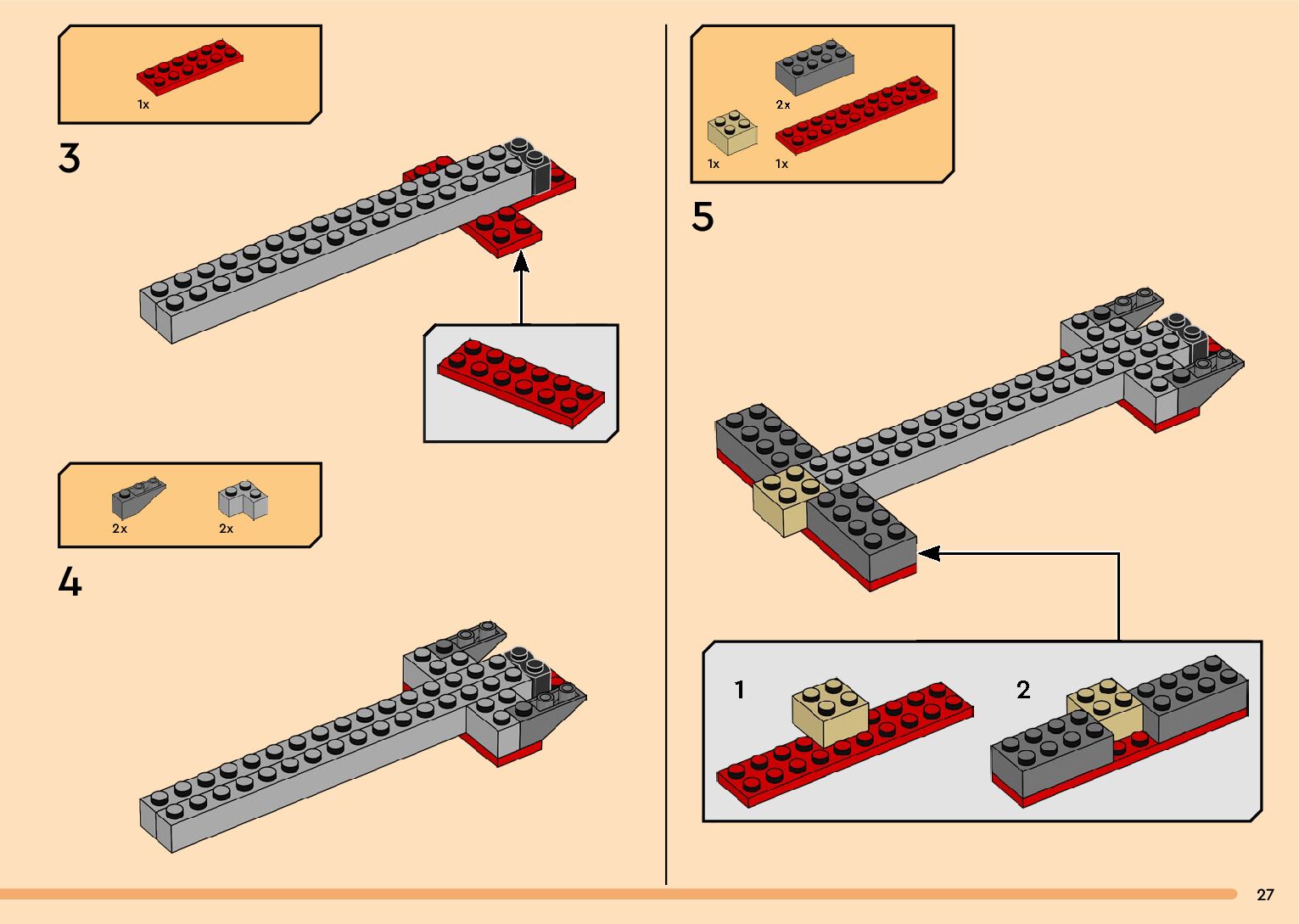 1x

3

2x

2x

4

2x

1x

1x

5

1

2

27