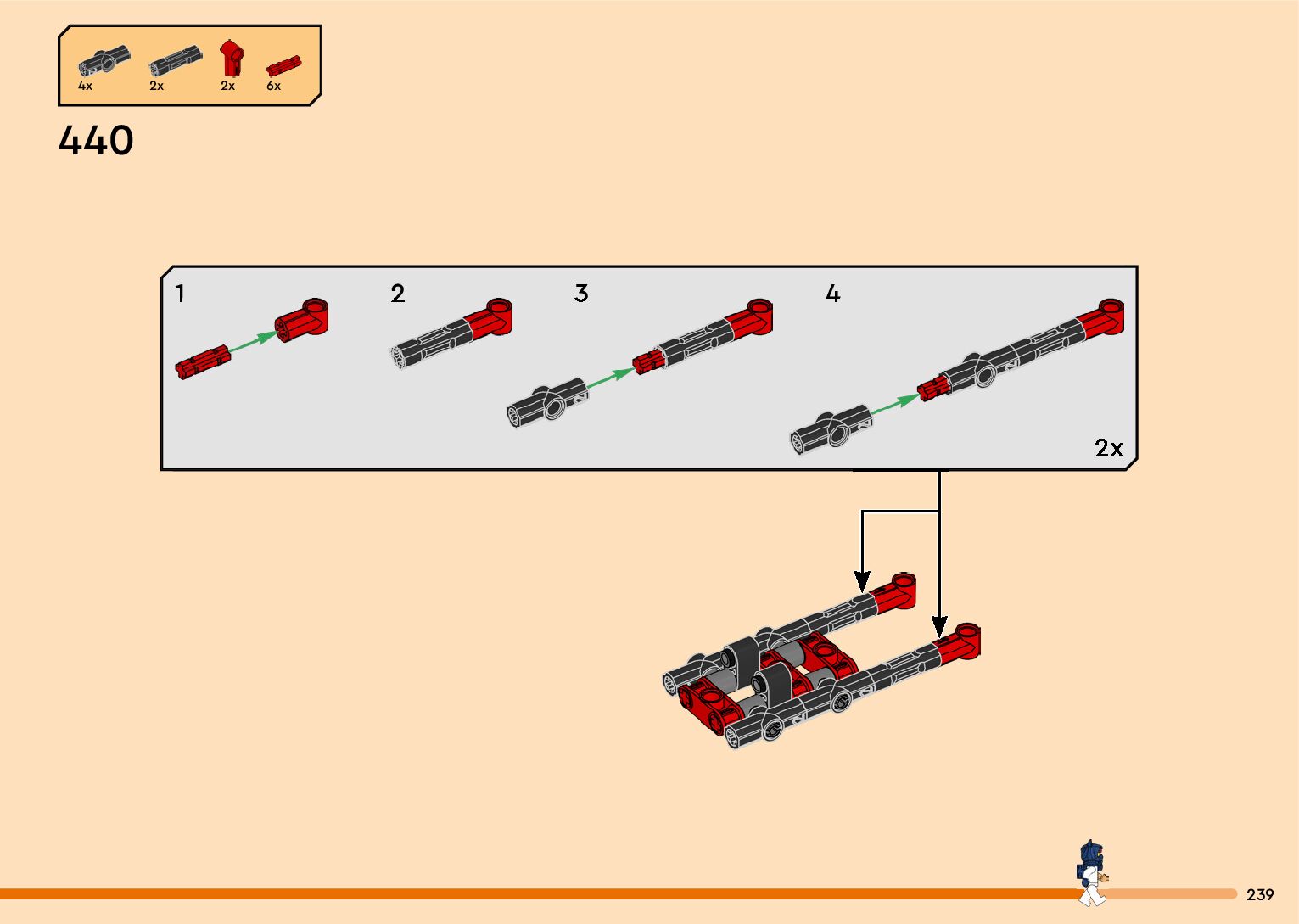 4x 2x 2x 6x

440

1

2

3

4

2x

239