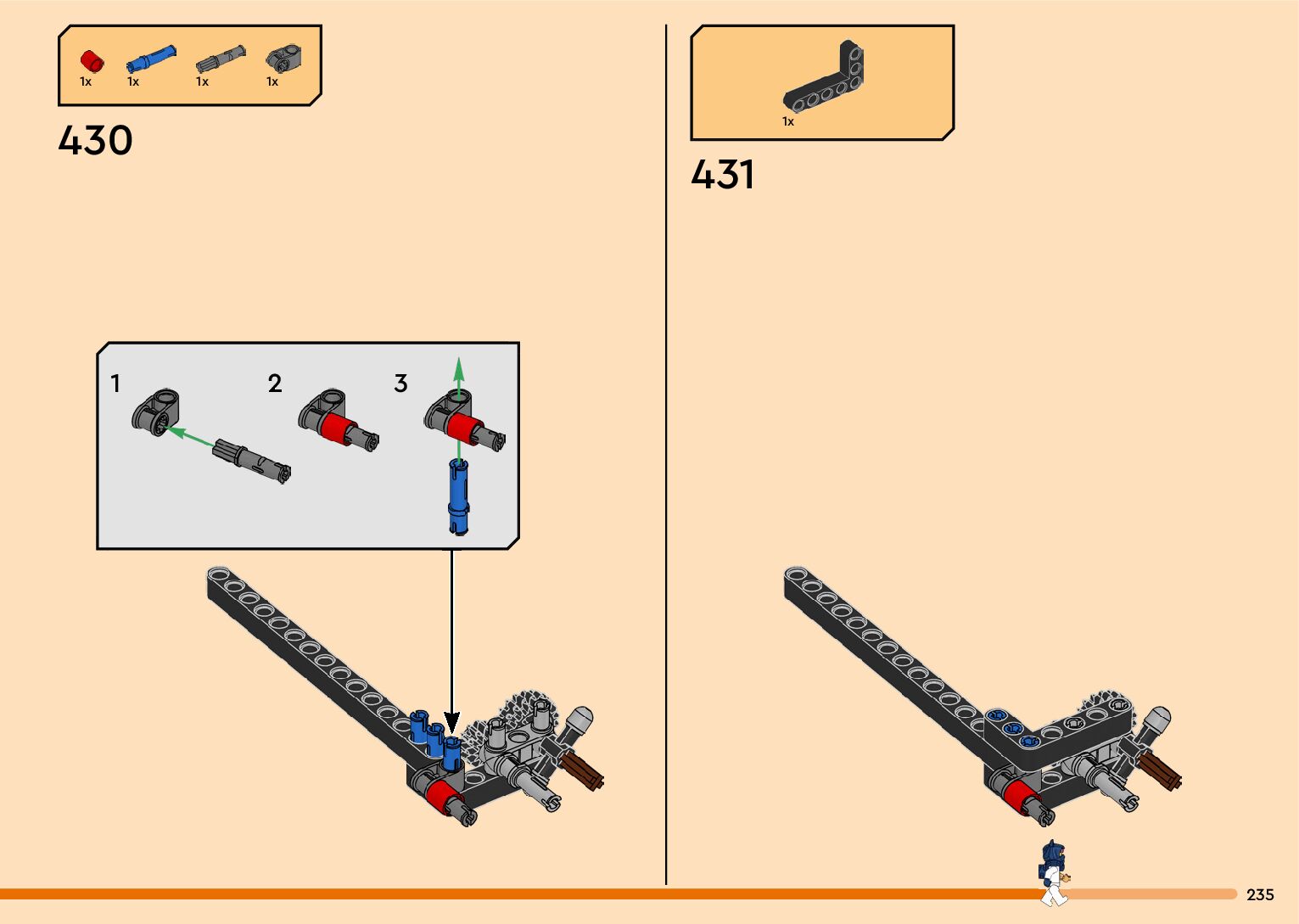 1x 1x 1x 1x

430

1

2

3

1x

431

235