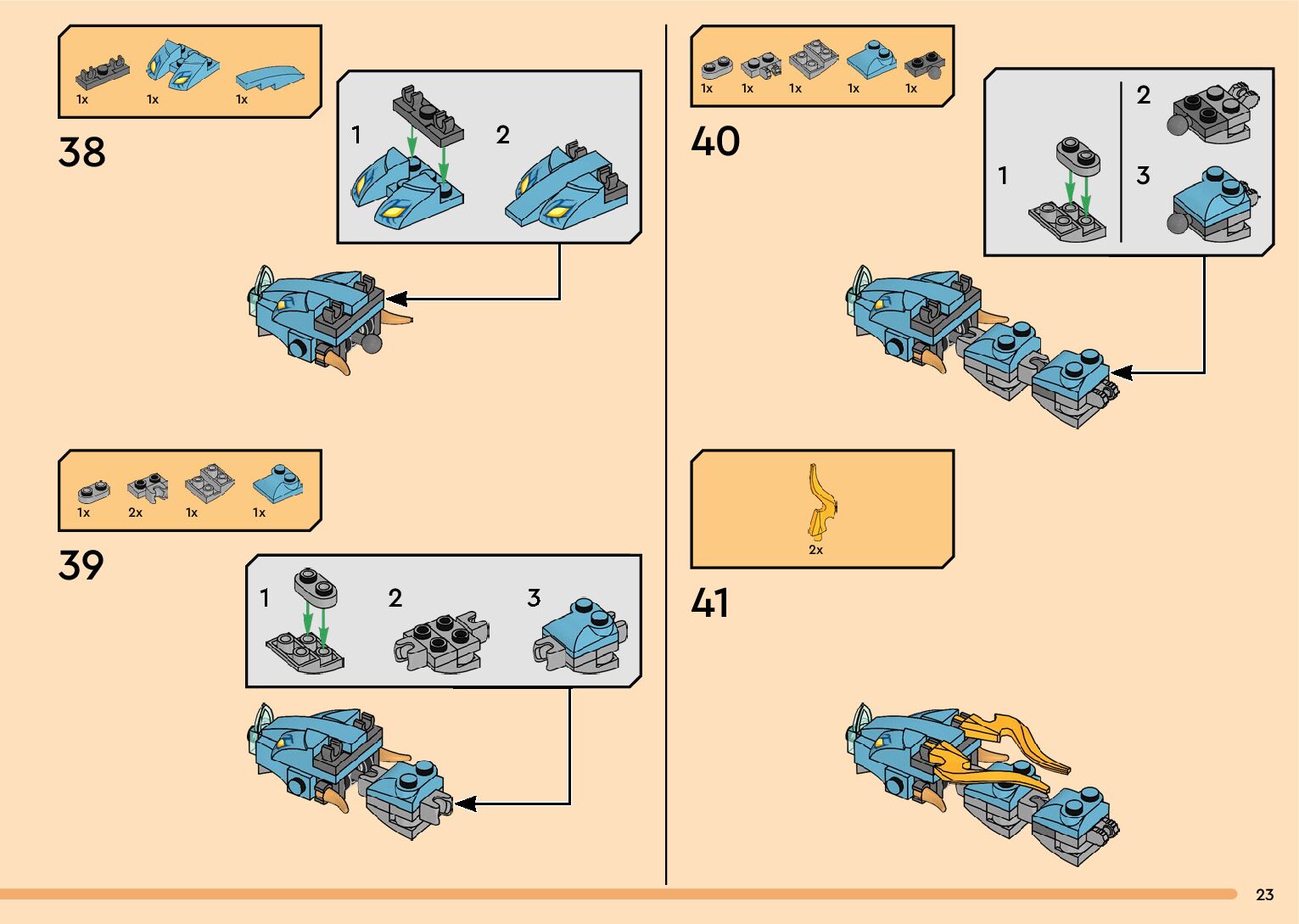 1x 1x 1x

38

1 2

1x 2x 1x 1x

39

1 2 3

1x 1x 1x 1x 1x

40

1 2 3

2x

41

23