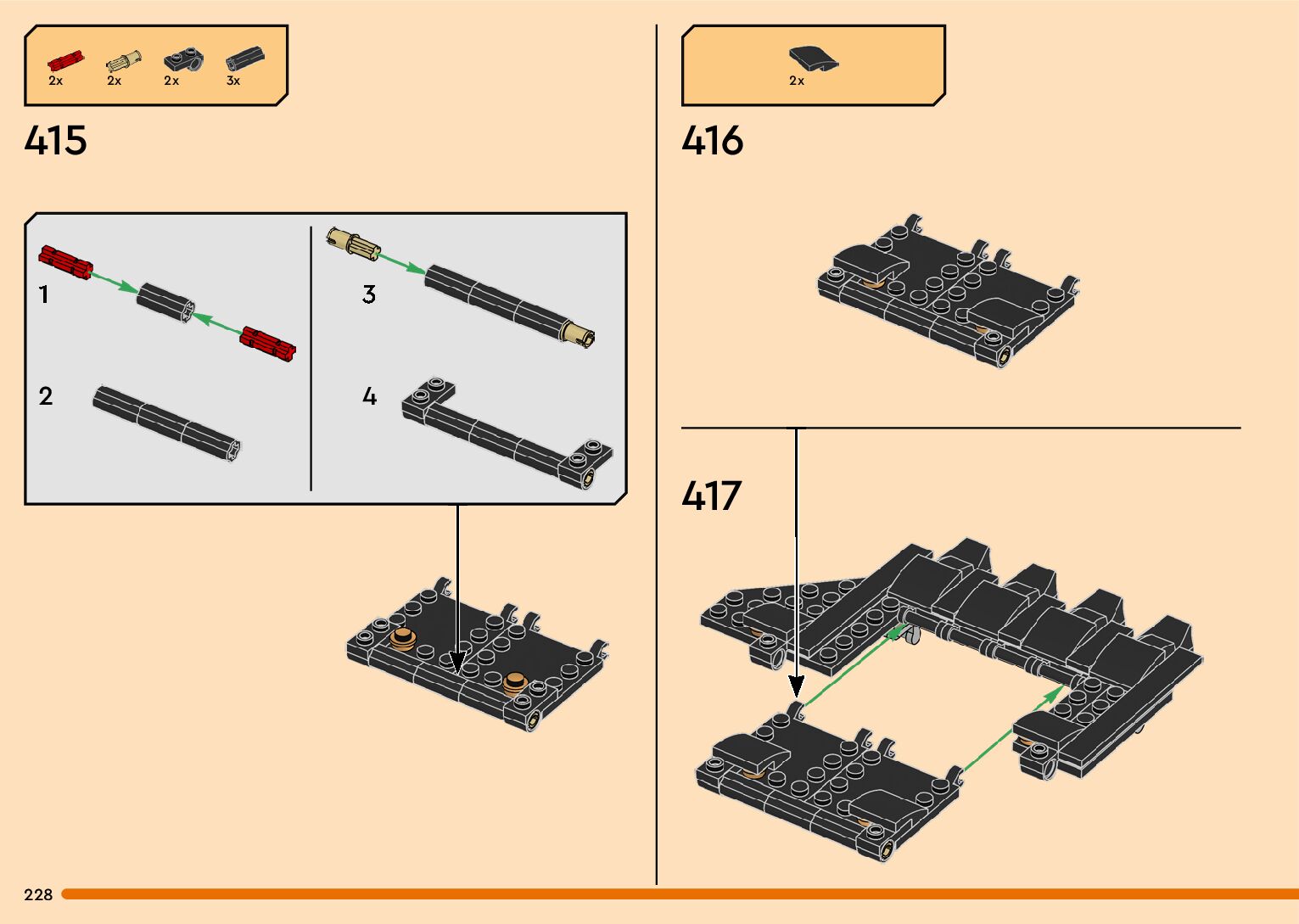 2x 2x 2x 3x

415

1

2

3

4

2x

416

417

228