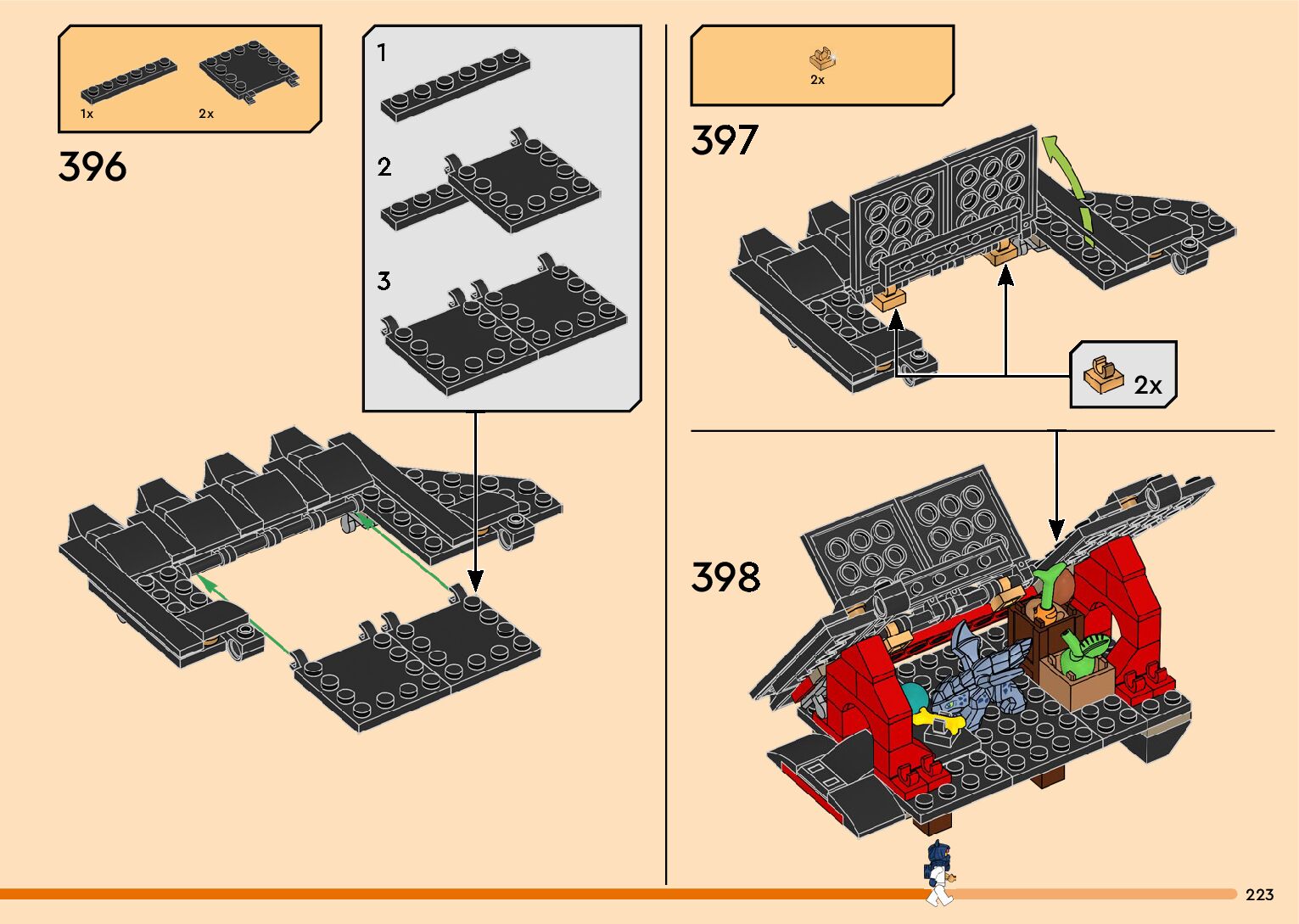 1x 2x

396

1

2

3

2x

397

2x

398

223