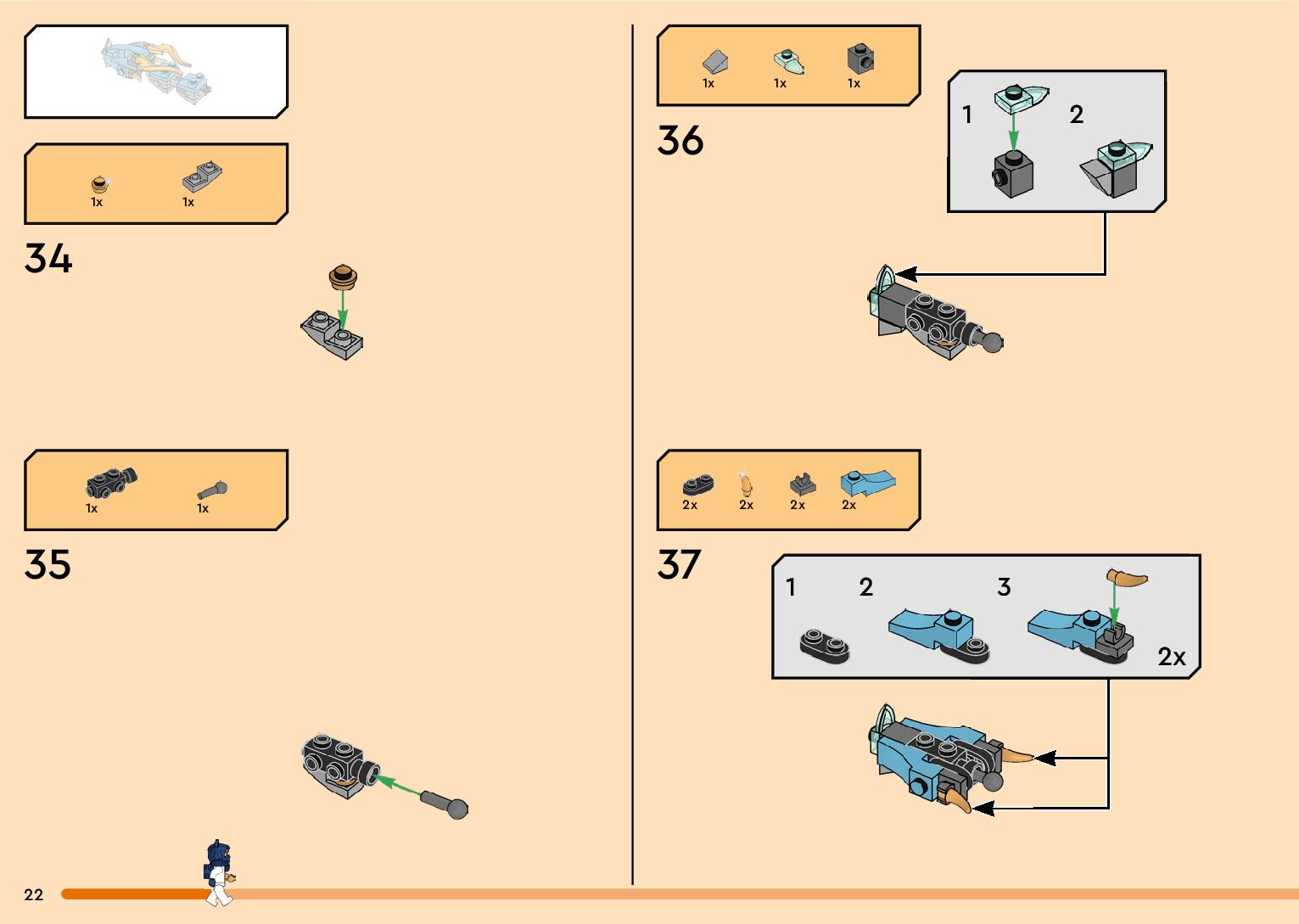 1x 1x

34

1x 1x

35

22

1x 1x 1x

36

1 2

2x 2x 2x 2x

37

1 2 3

2x