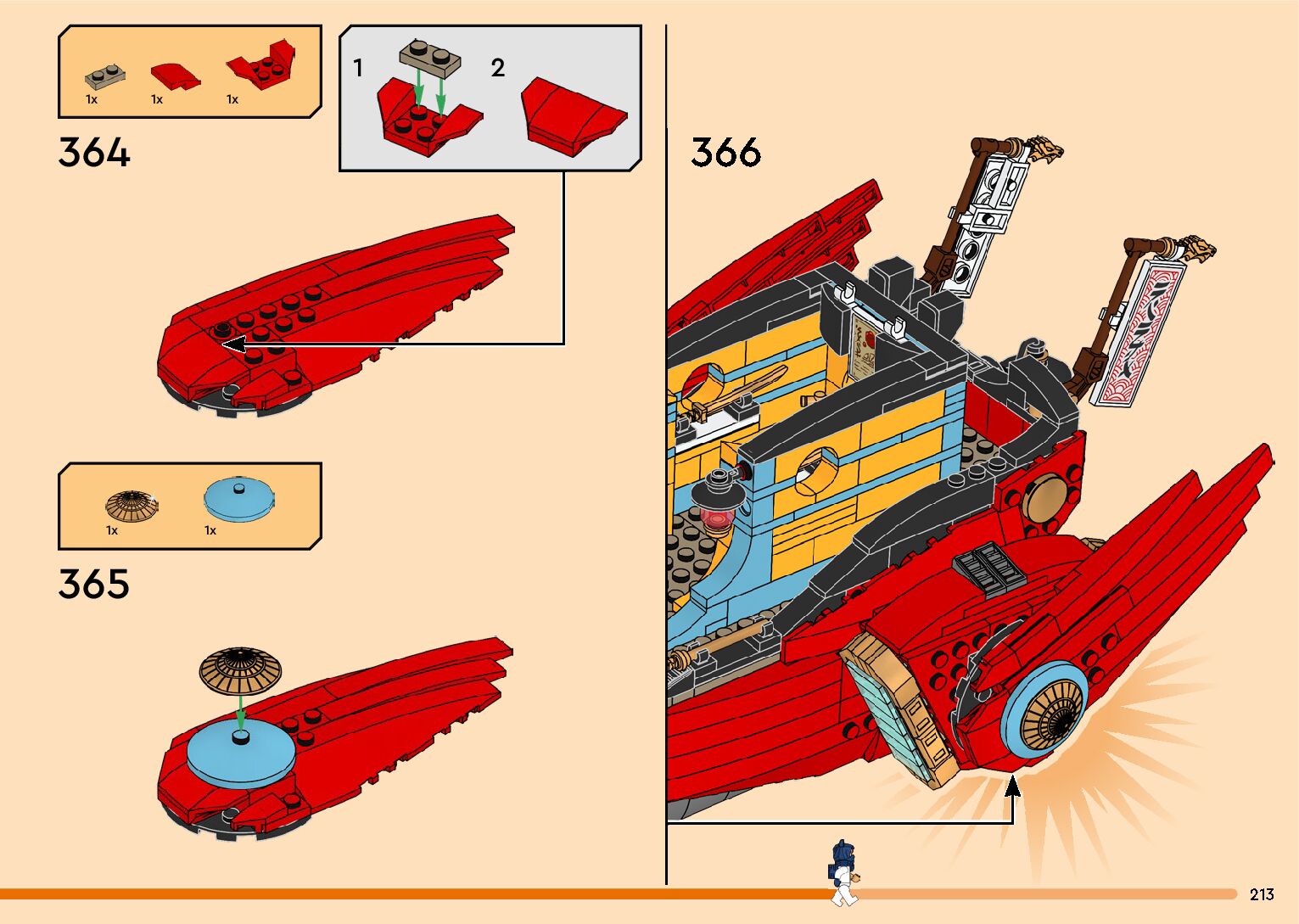 1x 1x 1x

1

2

364

1x 1x

365

366

213