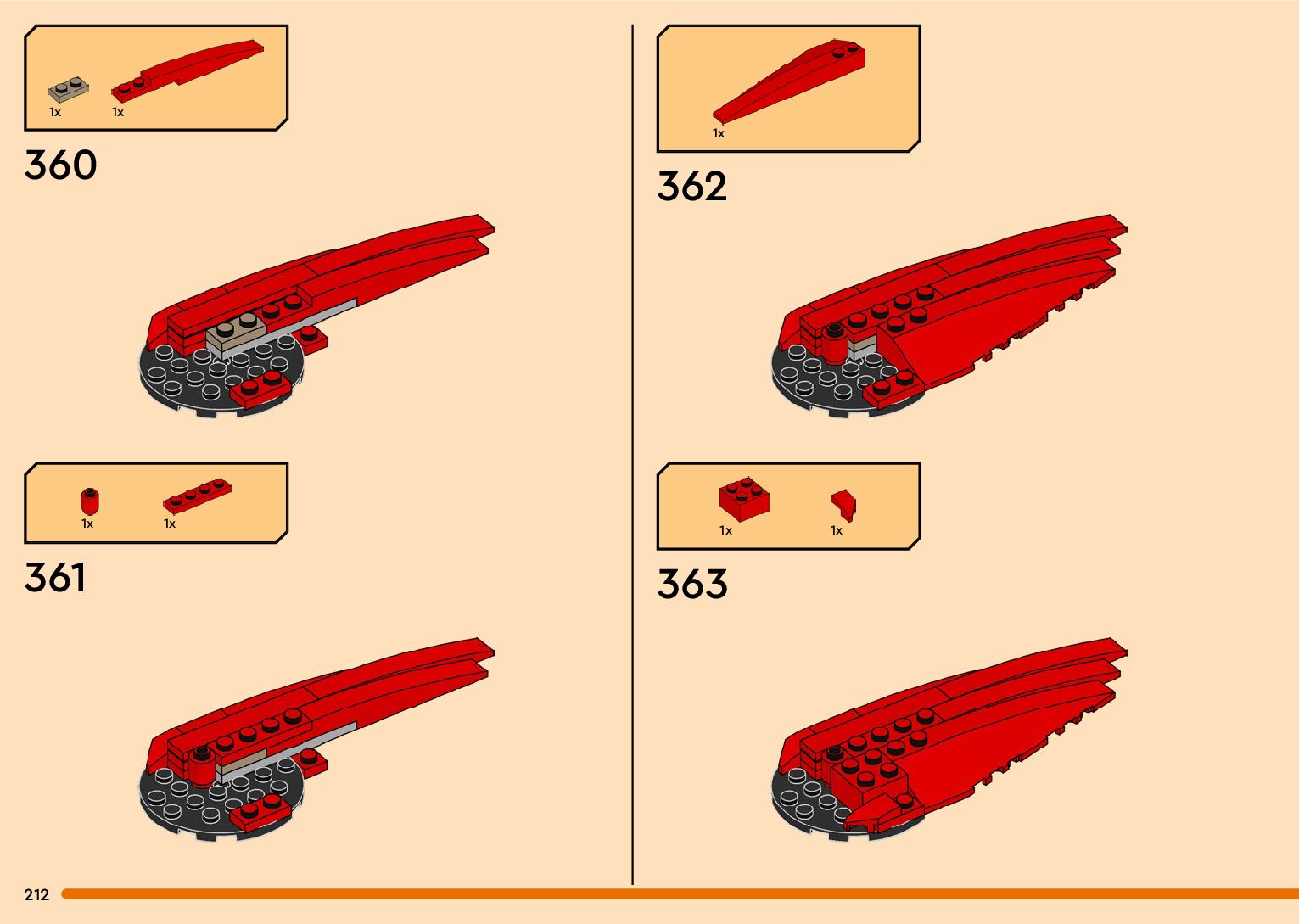 1x 1x

360

1x 1x

361

1x

362

1x 1x

363

212