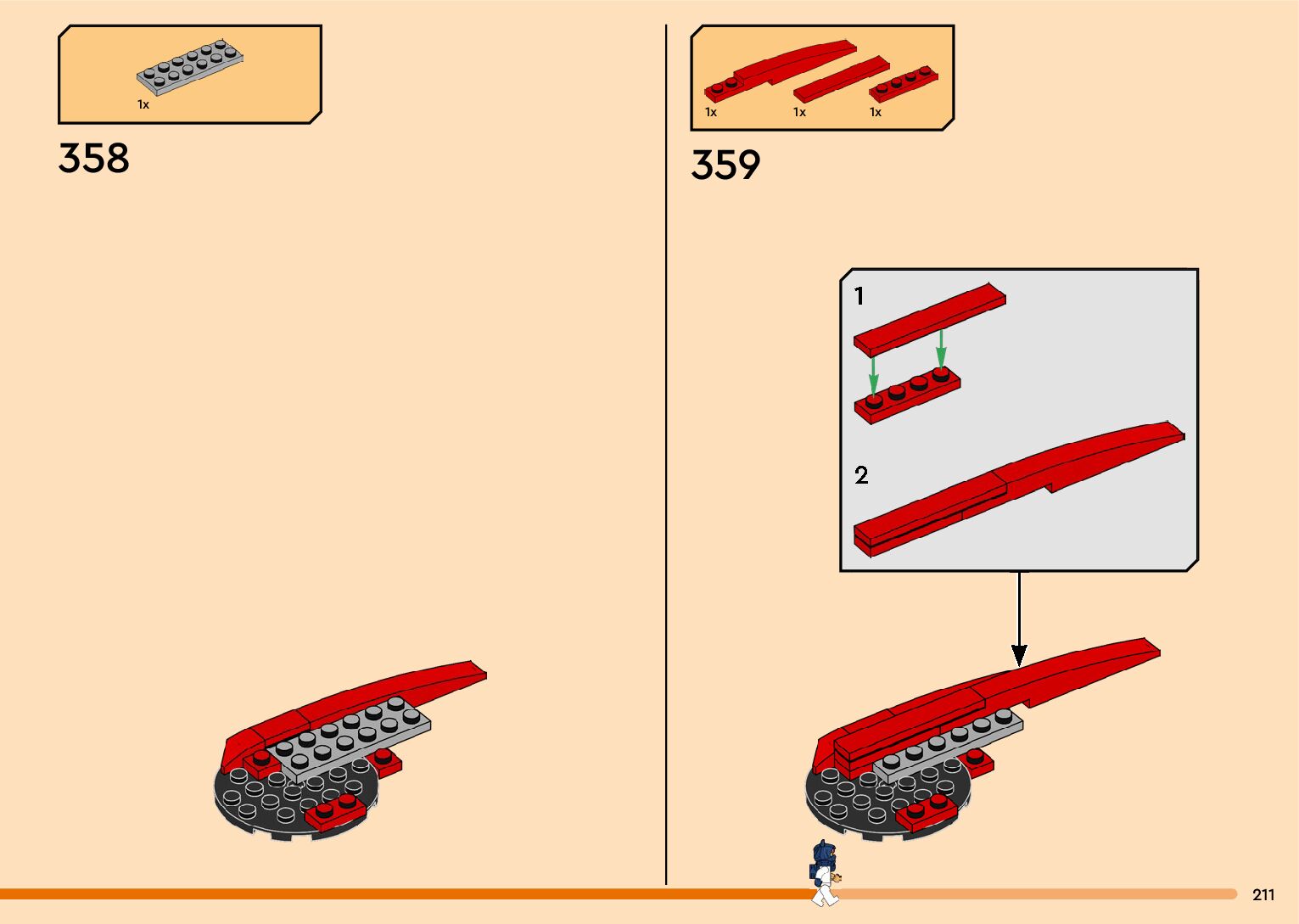 1x

358

1x

1x

1x

359

1

2

211