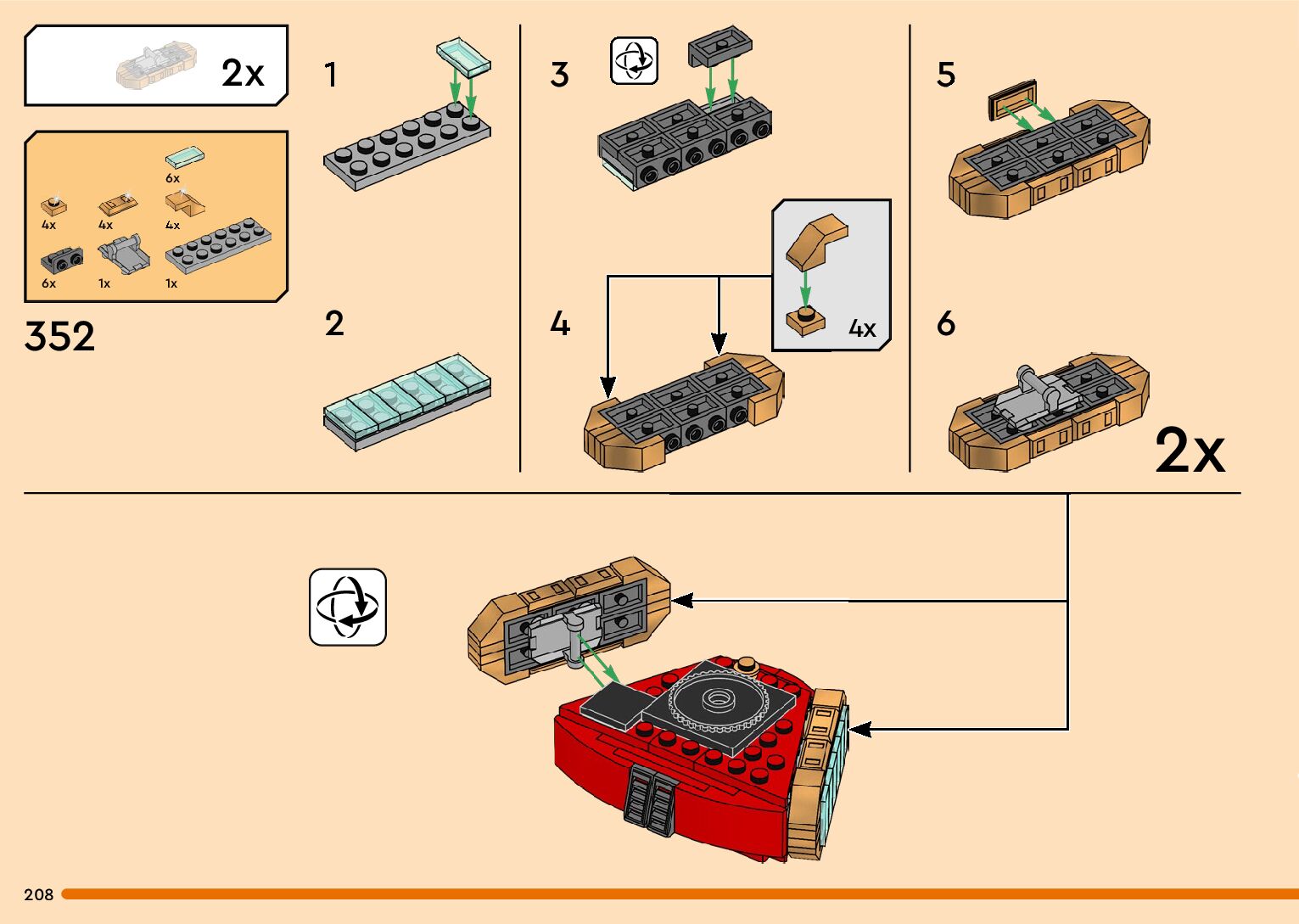 2x

6x
4x
4x
4x
6x
1x
1x

352

1

2

3

4

4x

5

6

2x

208