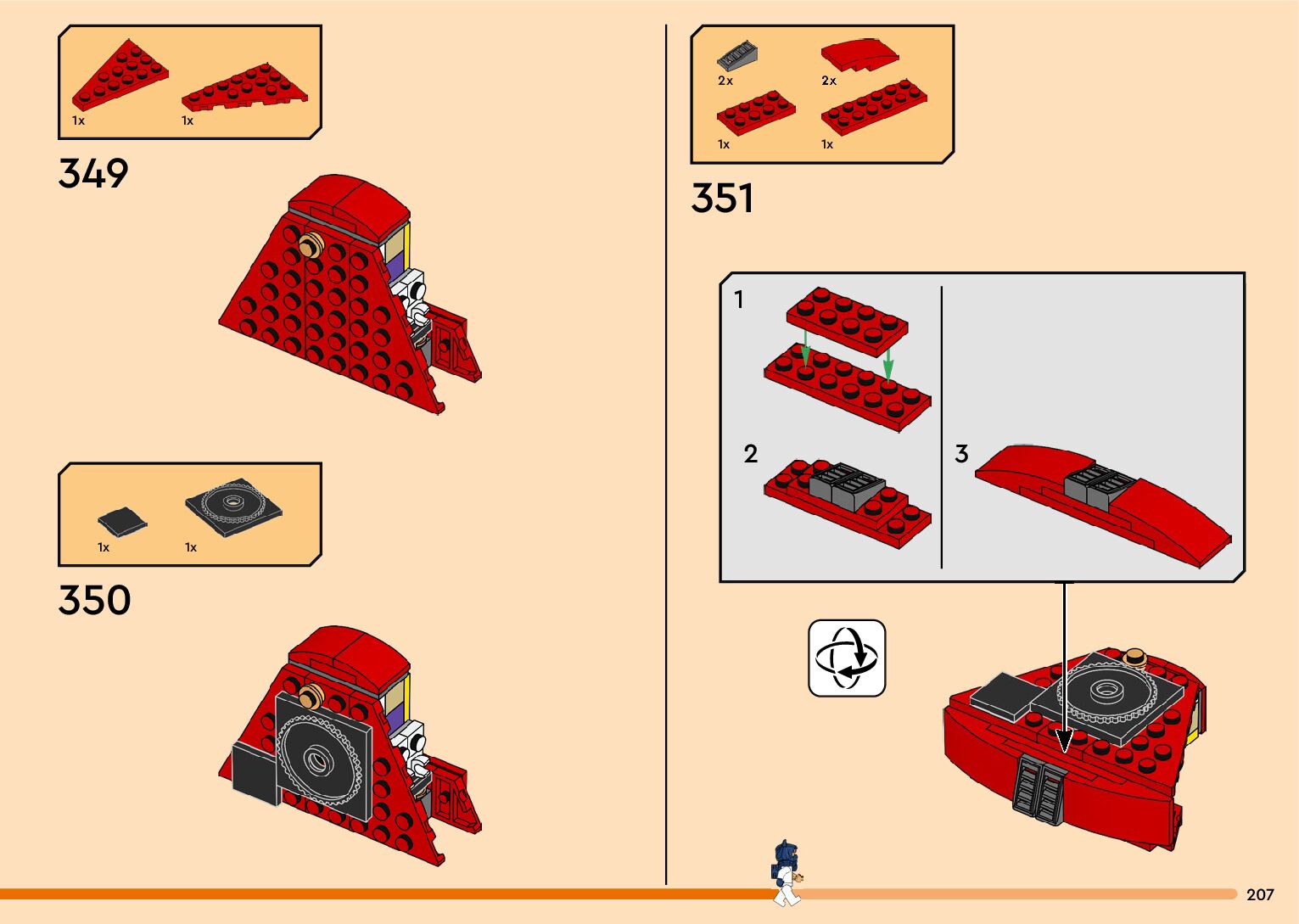 1x 1x

349

1x 1x

350

2x 2x
1x 1x

351

1

2

3

207