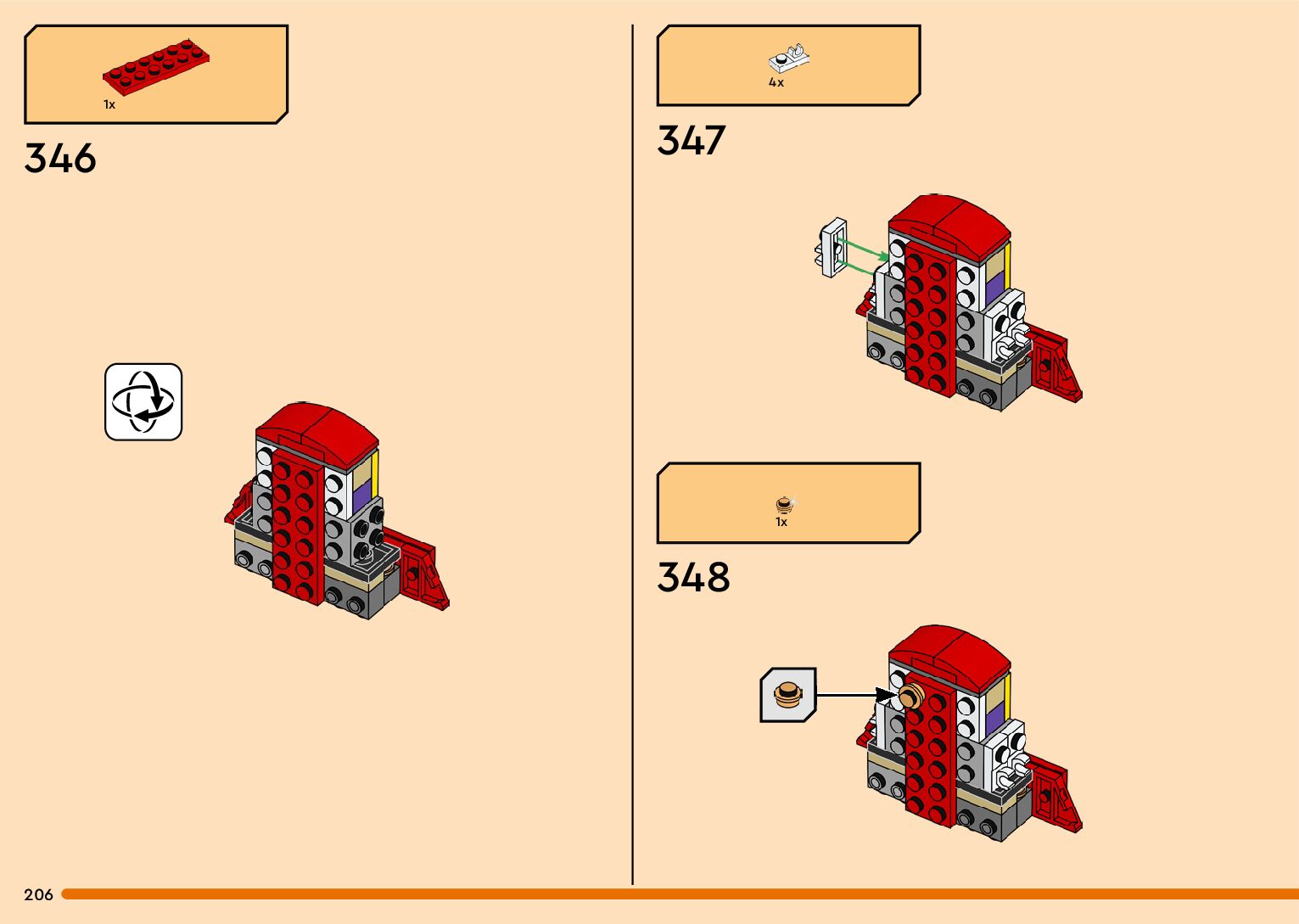 1x

346

4x

347

1x

348

206