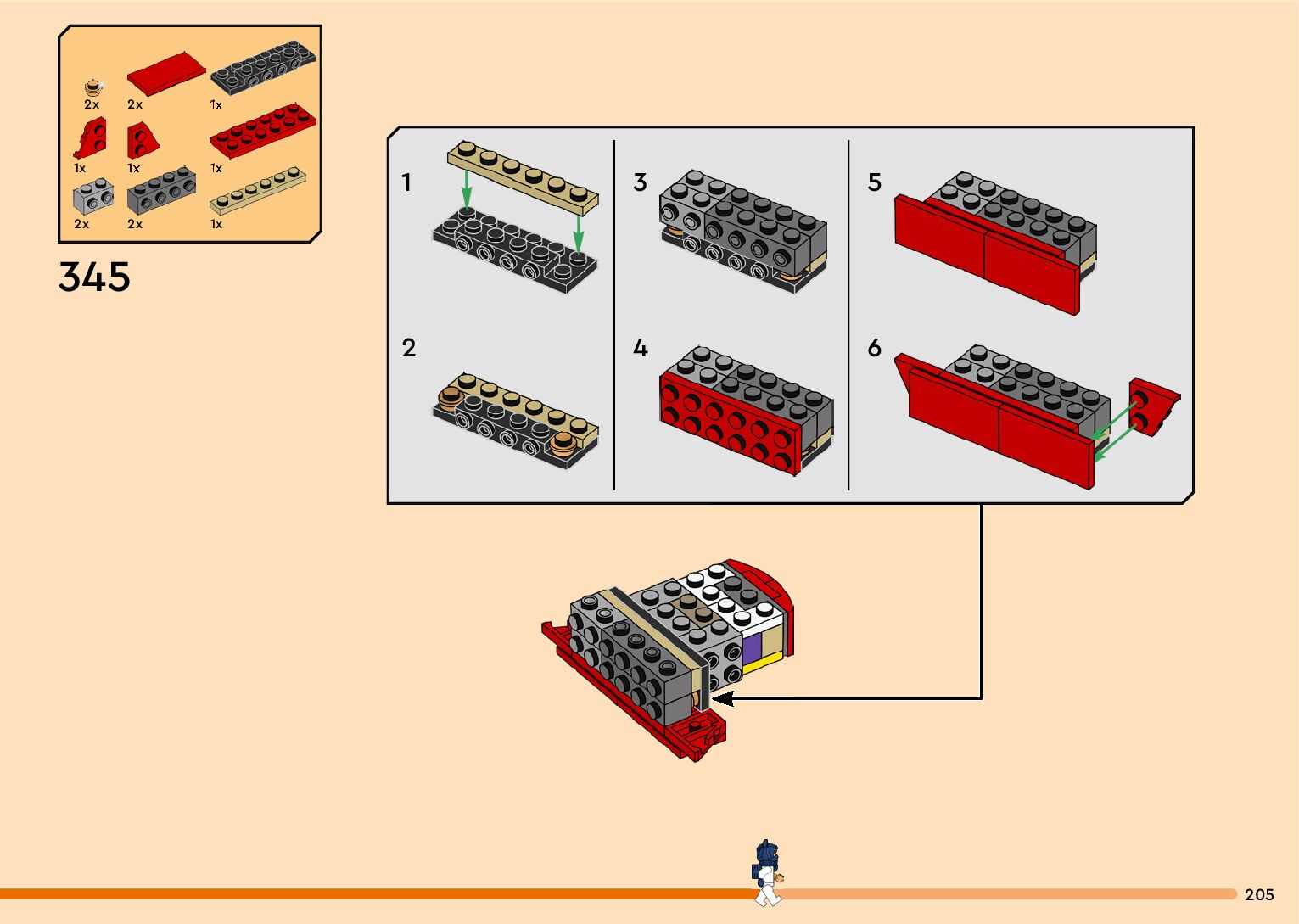 2x 2x 1x
1x 1x 1x
2x 2x 1x

345

1
2
3
4
5
6

205