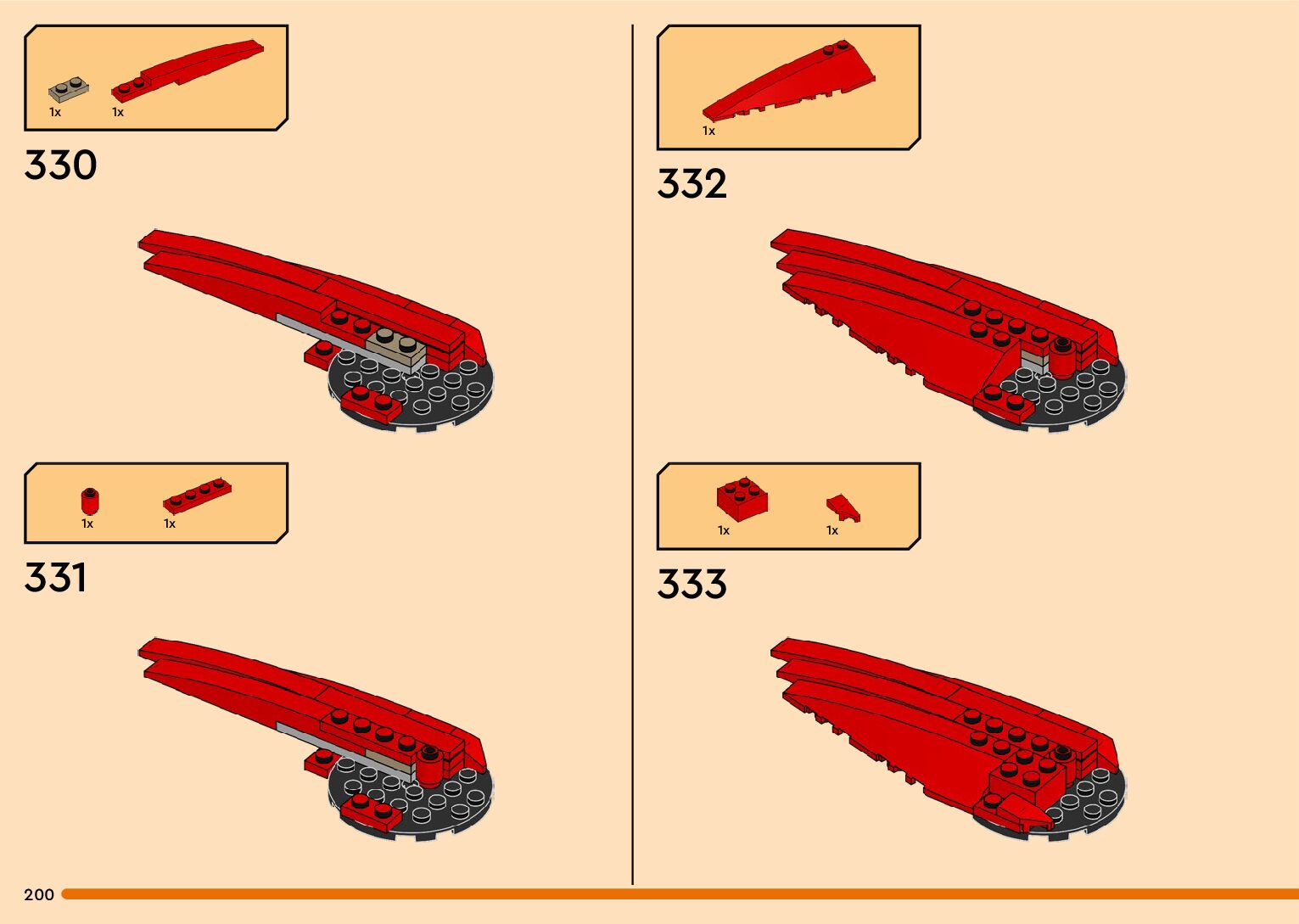 1x 1x

330

1x 1x

331

1x

332

1x 1x

333

200