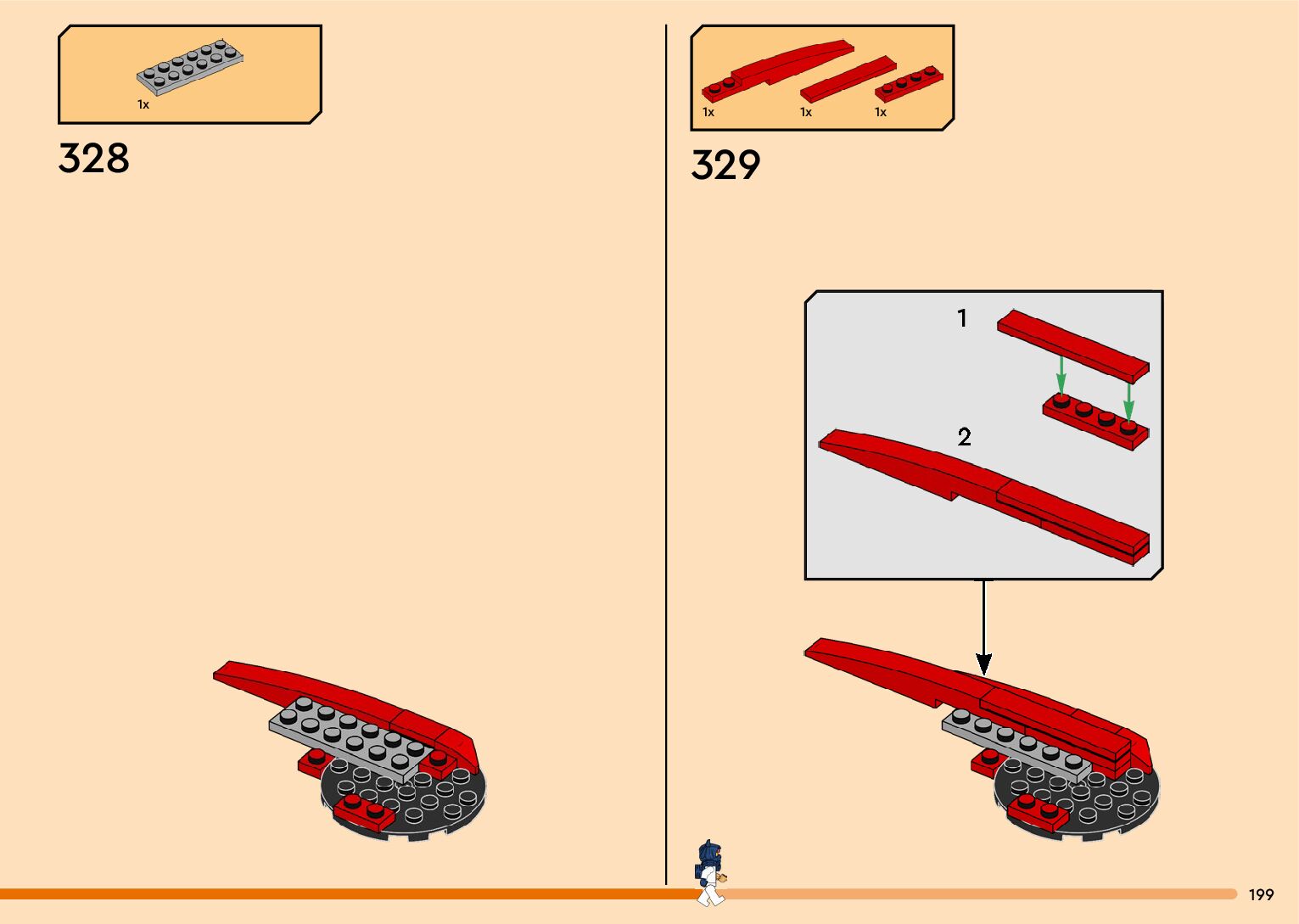 1x

328

1x 1x 1x

329

1

2

199