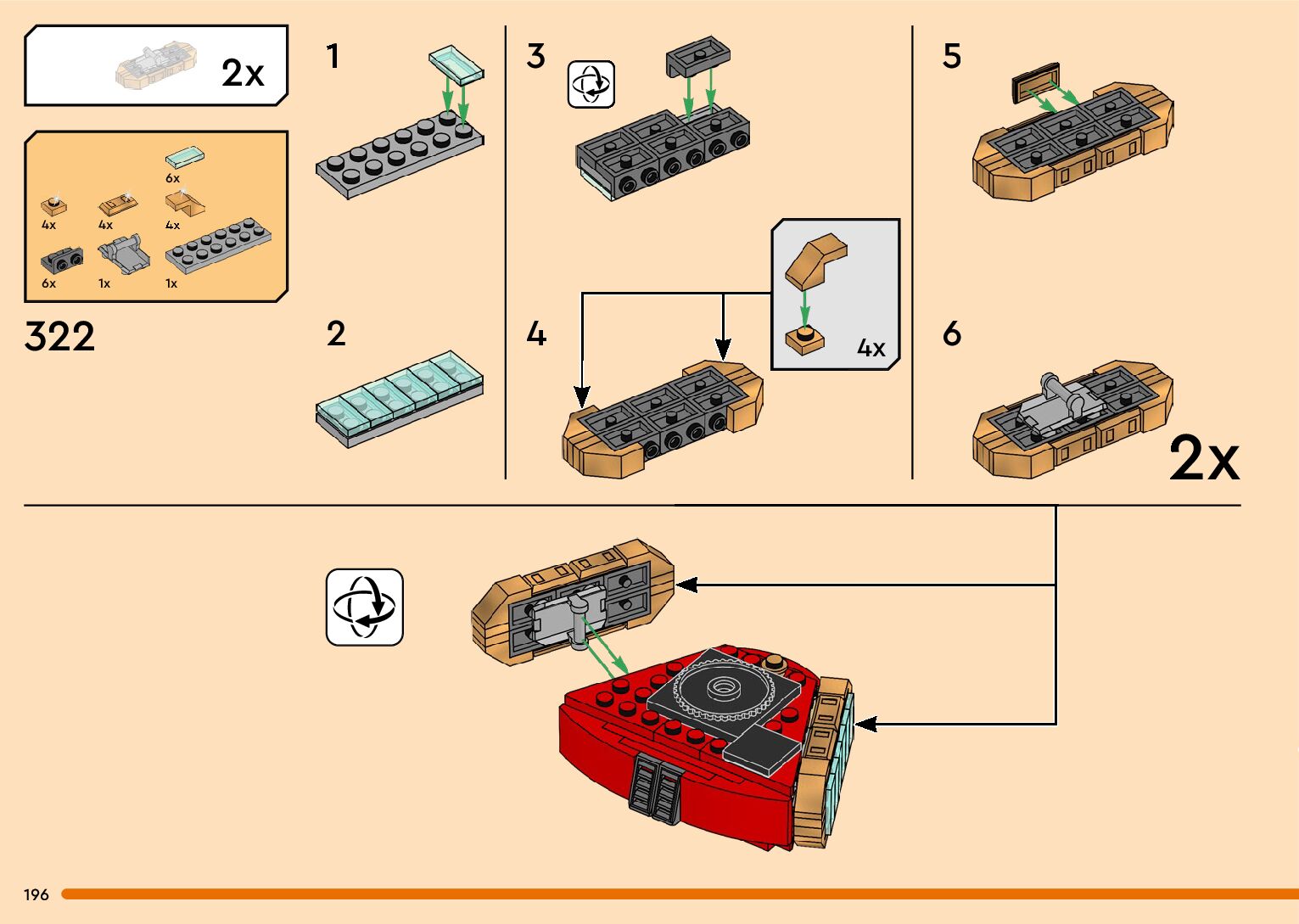 2x

6x
4x
4x
4x
6x
1x
1x

322

1

2

3

4

4x

5

6

2x

196