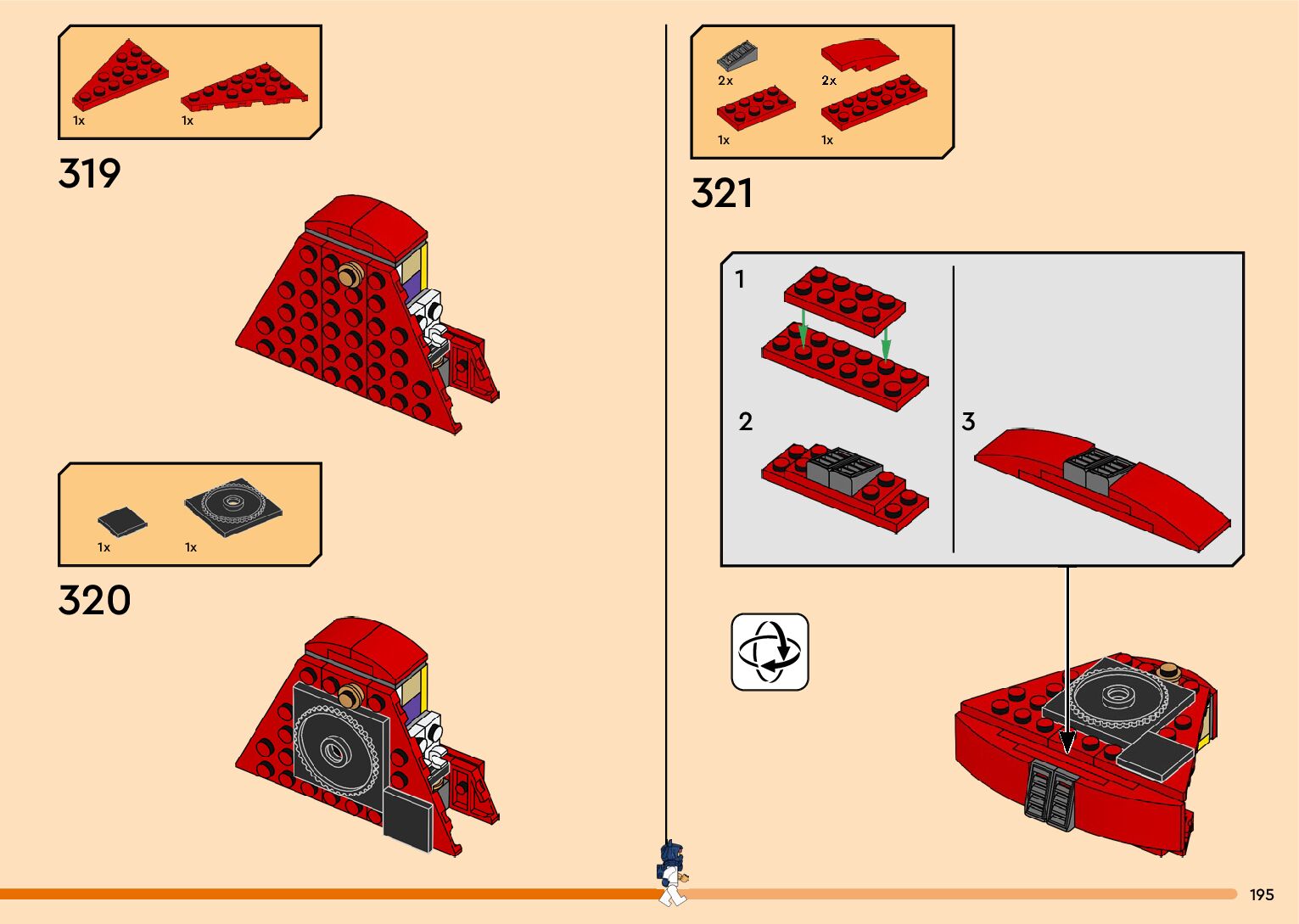 1x 1x

319

1x 1x

320

2x 2x
1x 1x

321

1

2

3

195