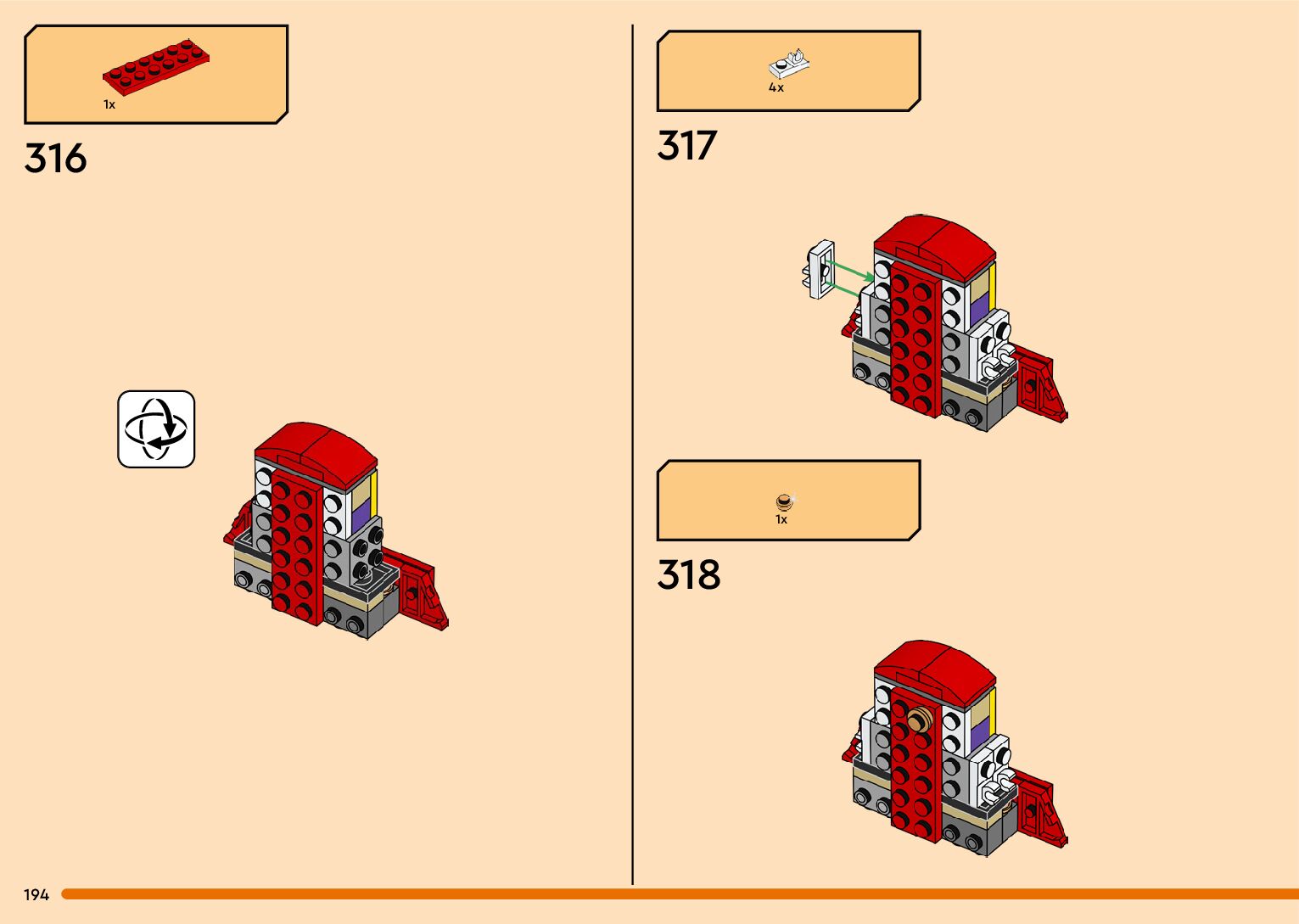 1x

316

4x

317

1x

318

194