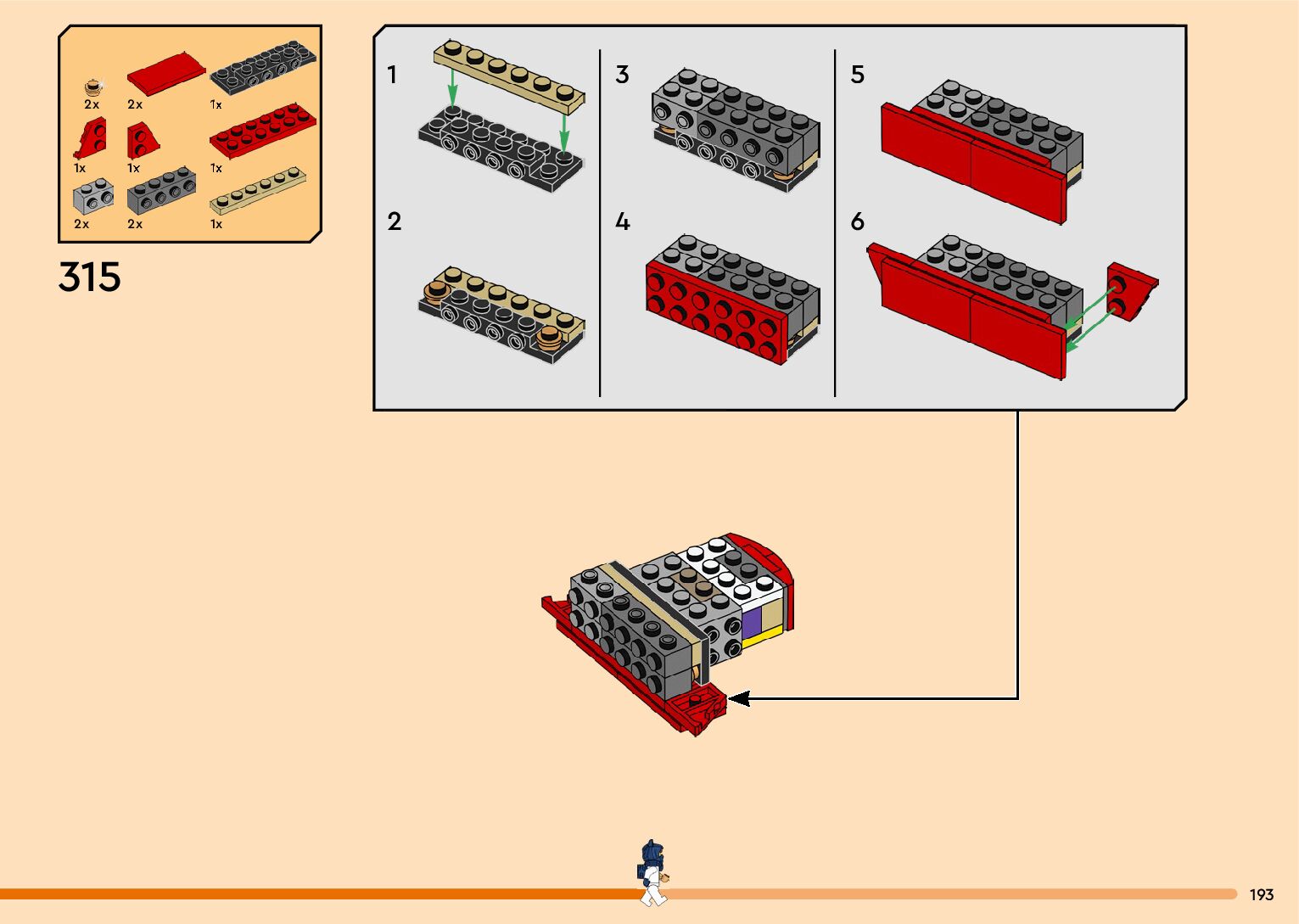 2x
2x
1x
1x
1x
1x
2x
2x
1x

315

1
2
3
4
5
6

193