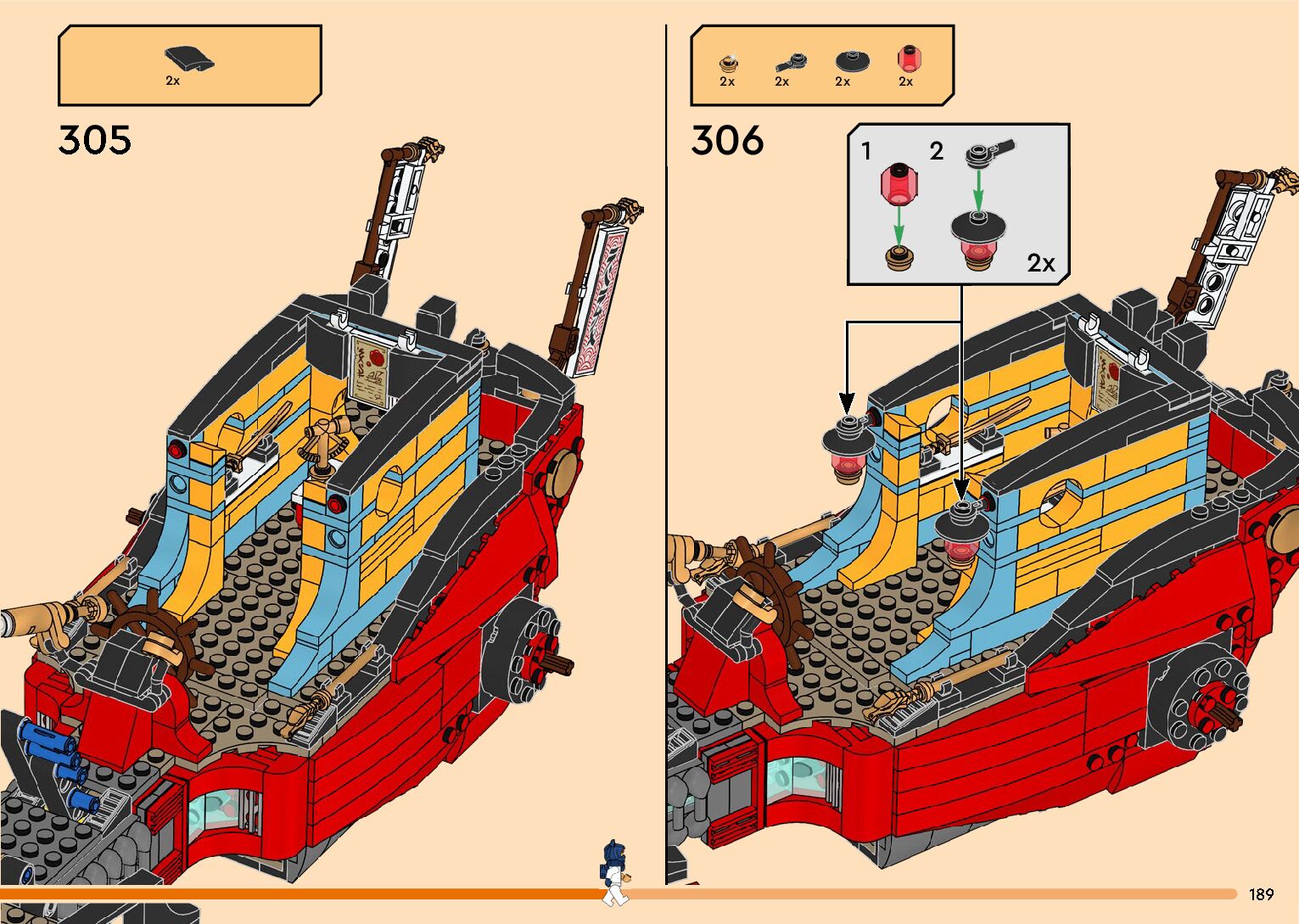 2x

305

2x 2x 2x 2x

306

1 2

2x

189