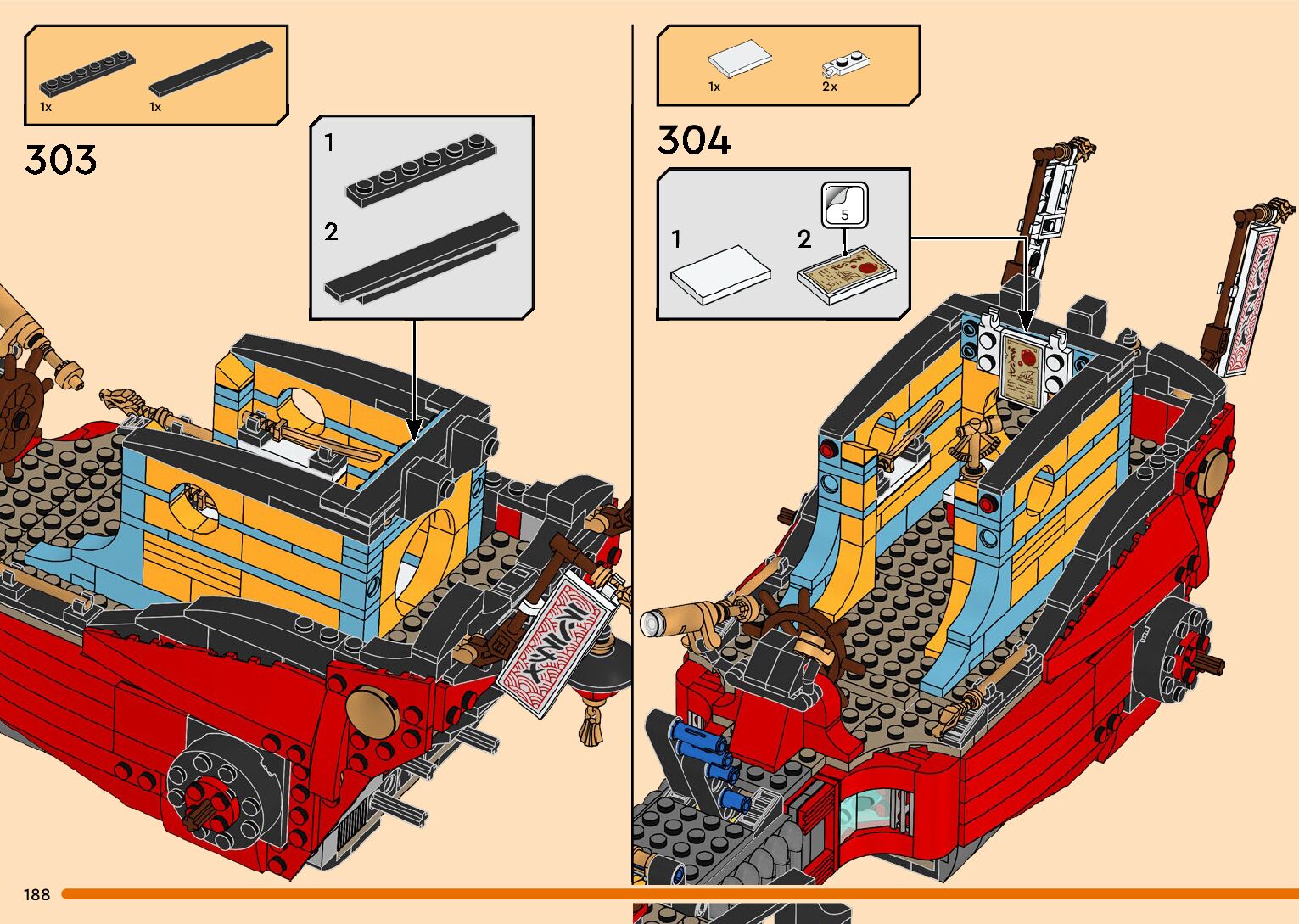 1x 1x

303

1

2

1x 2x

304

1

2

5

188