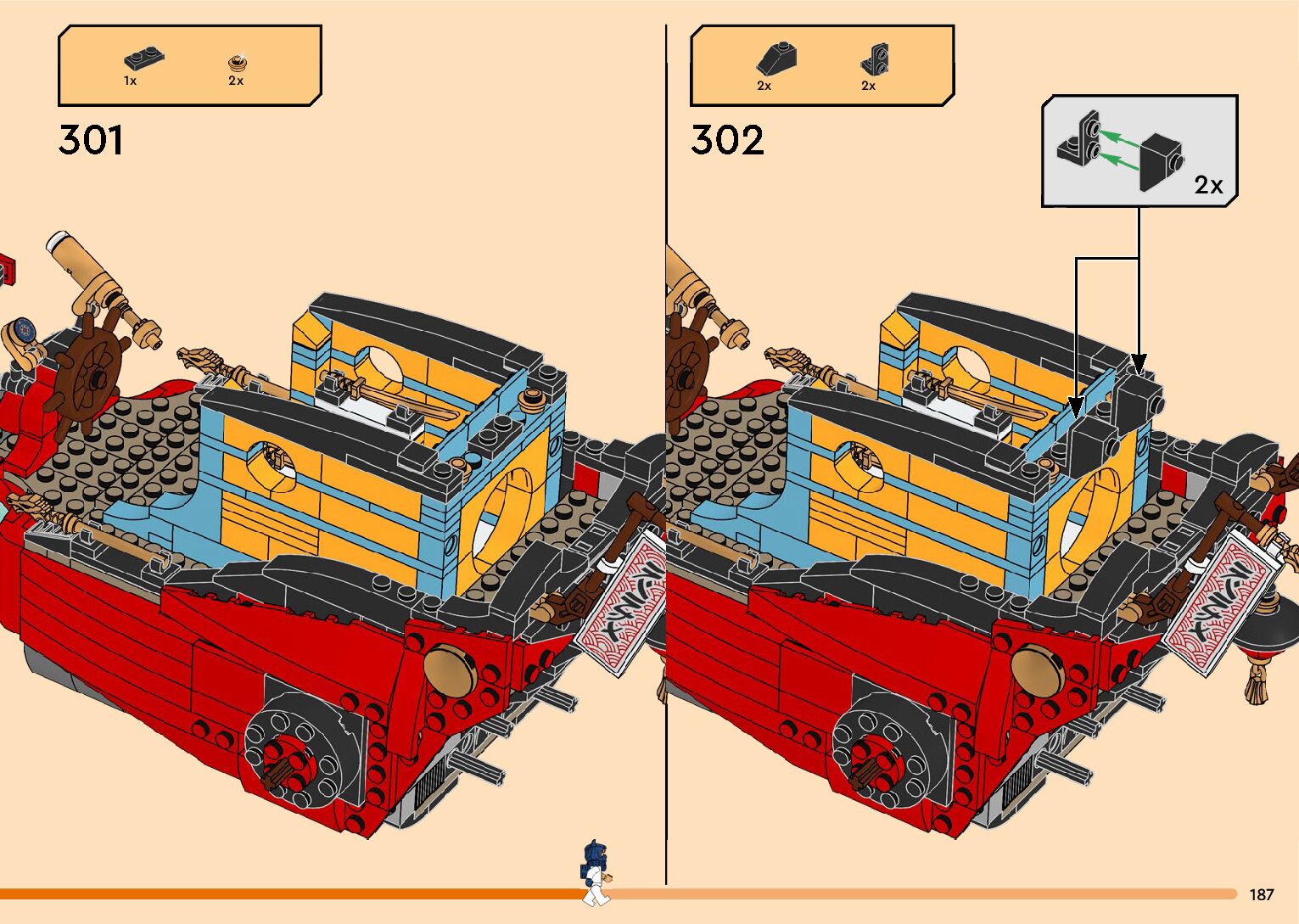 1x

2x

301

2x

2x

302

2x

187