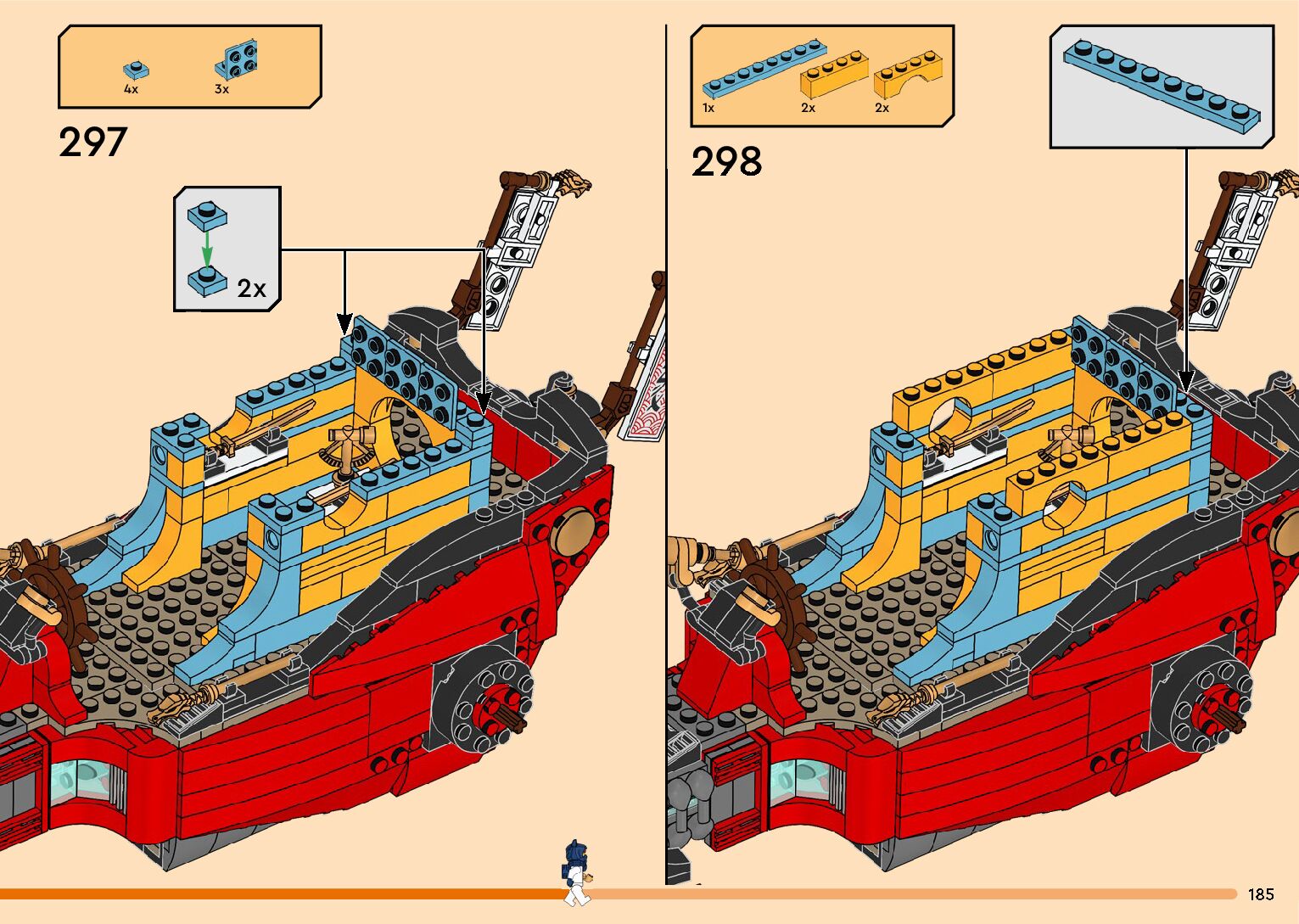 4x 3x

297

2x

1x 2x 2x

298

185