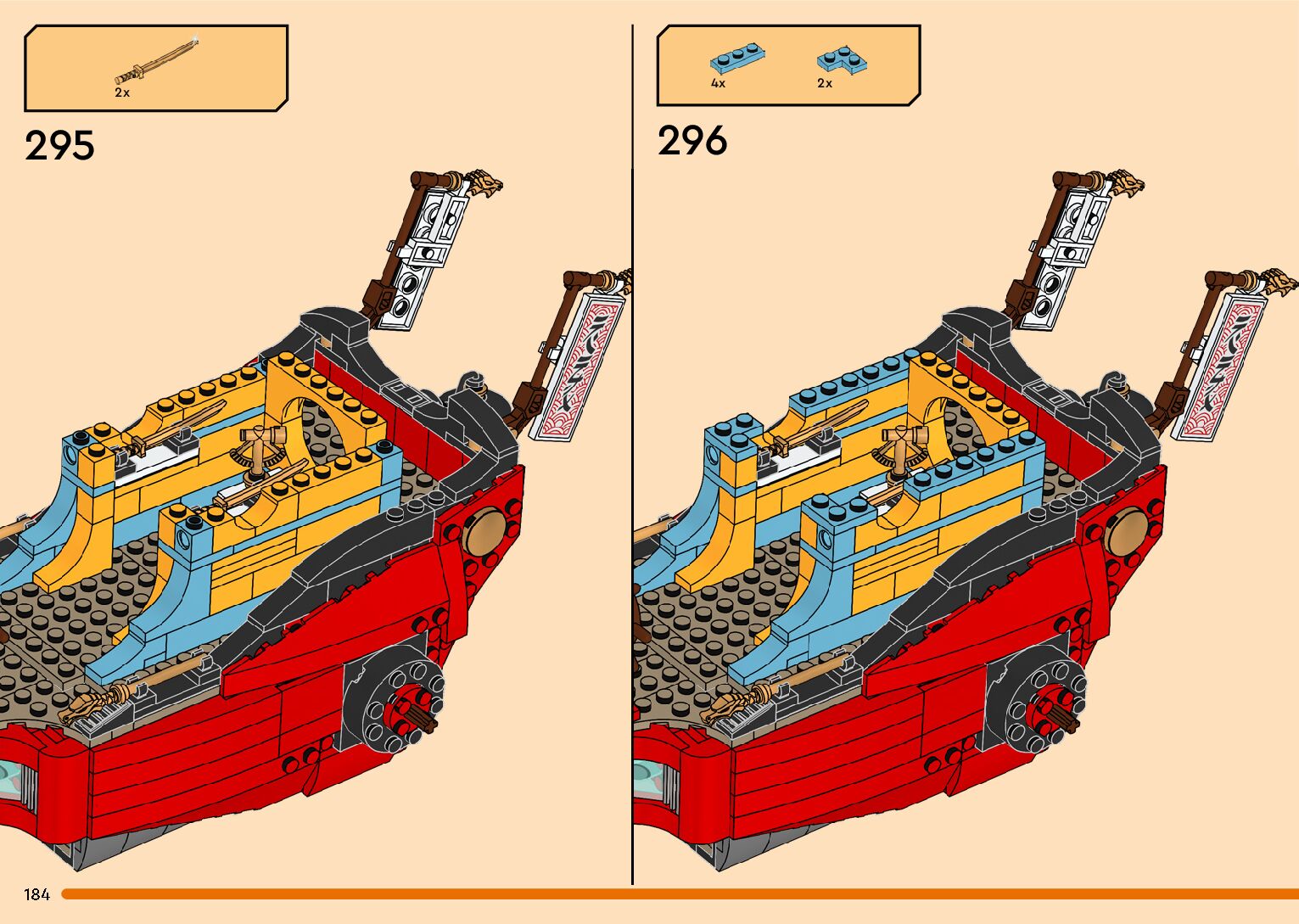 2x

295

4x
2x

296

184