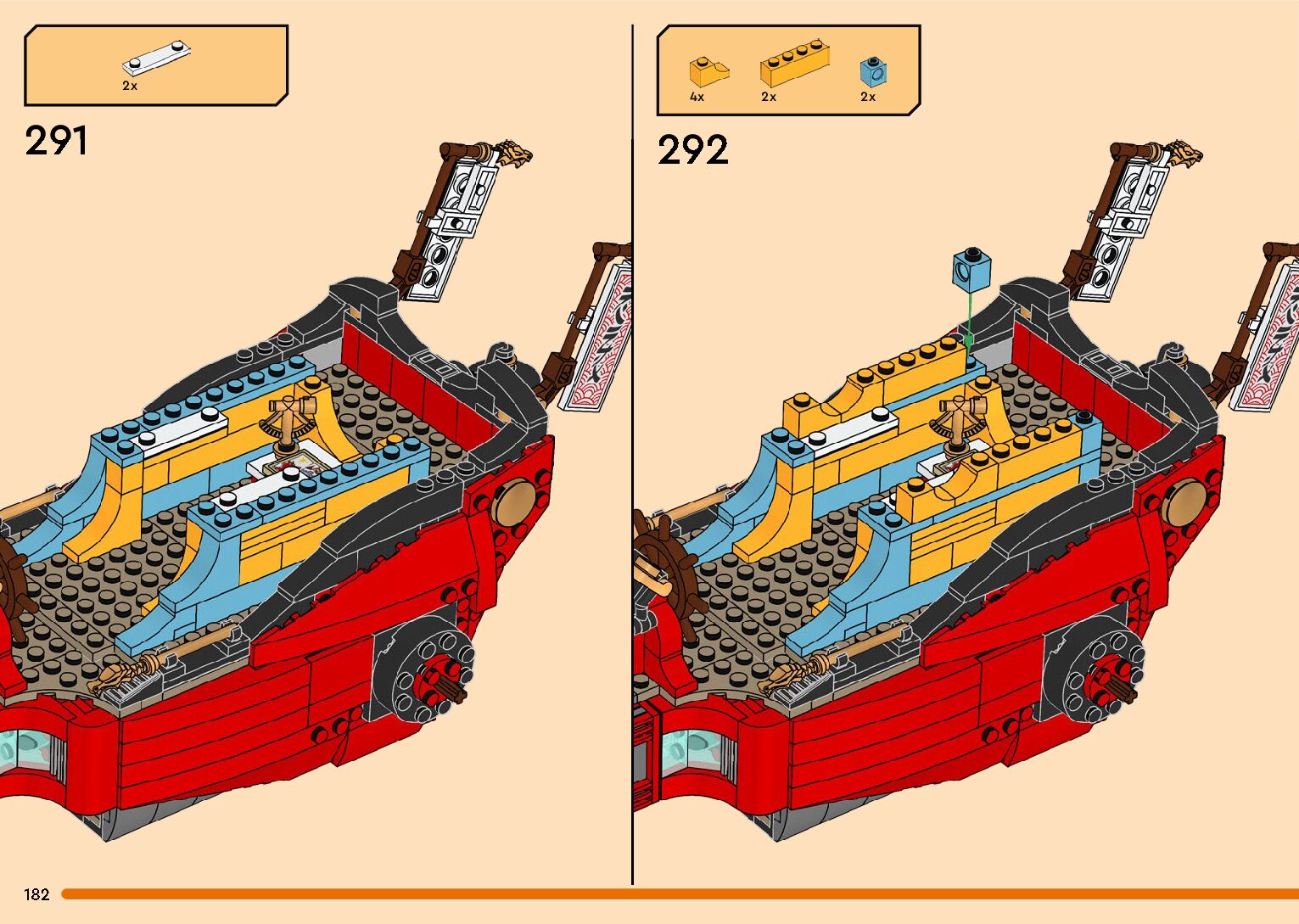 2x

291

4x
2x
2x

292

182