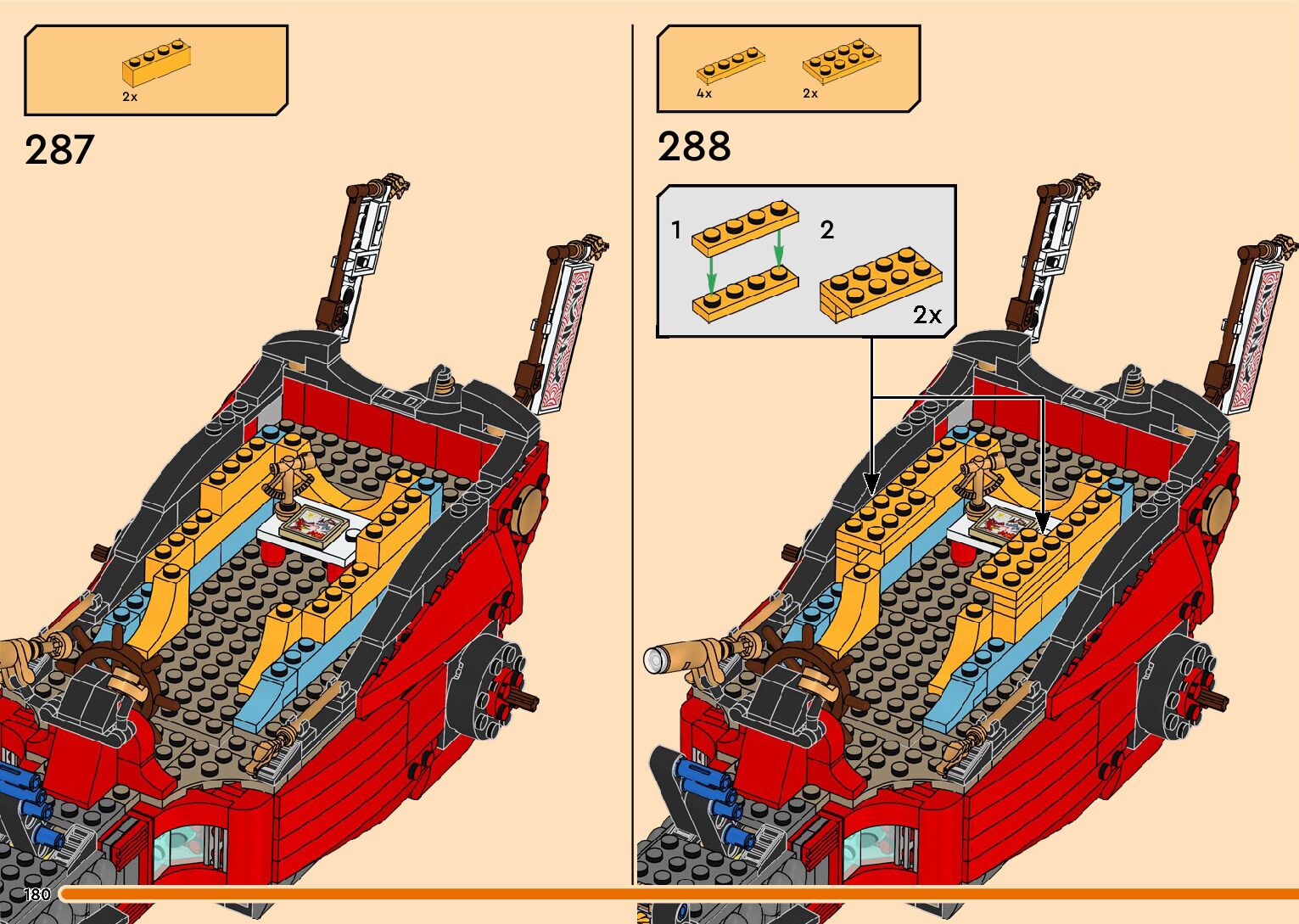 2x

287

4x 2x

288

1

2

2x

180