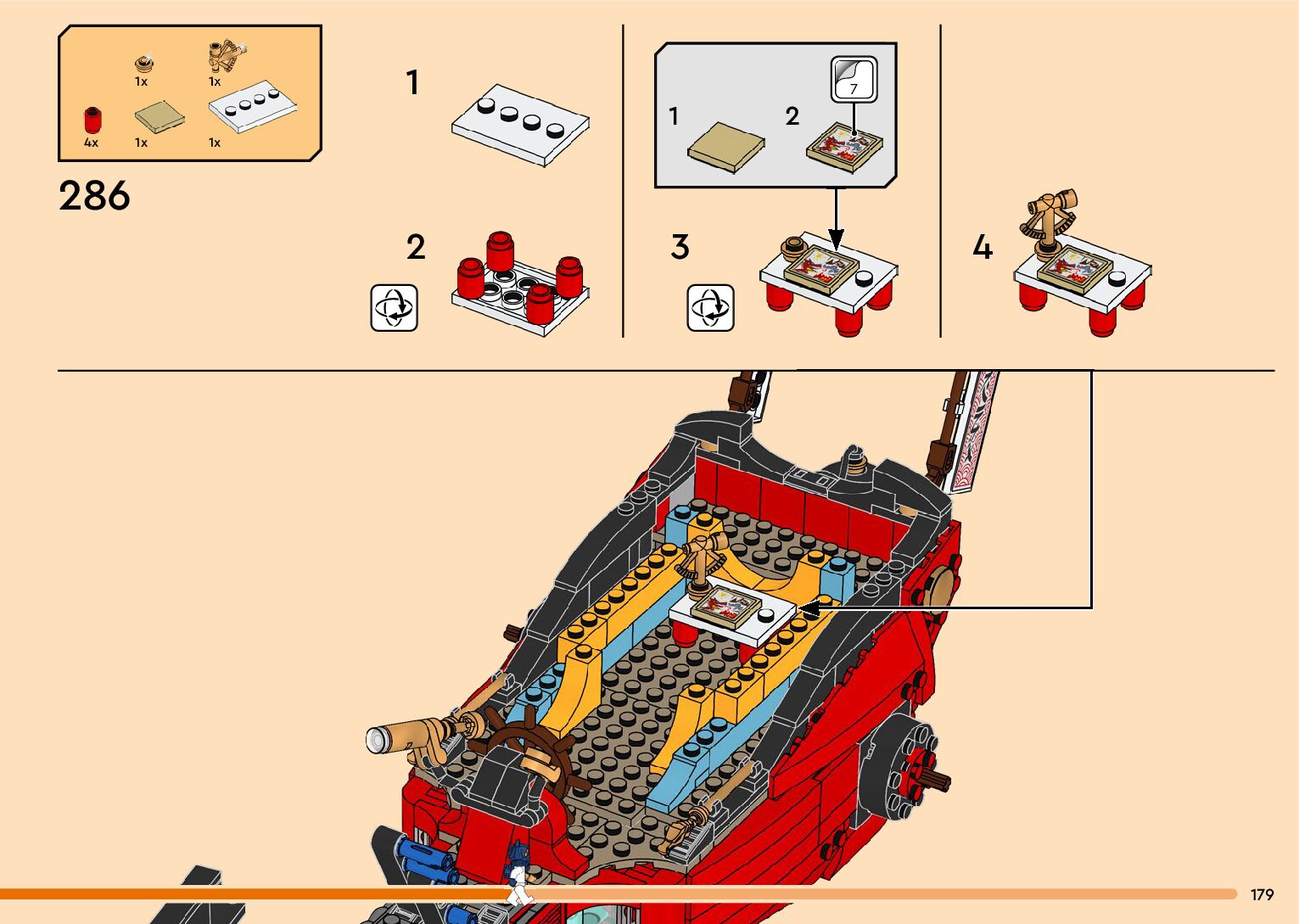 1x
1x
4x
1x
1x

286

1

2

1
2
7

3

4

179