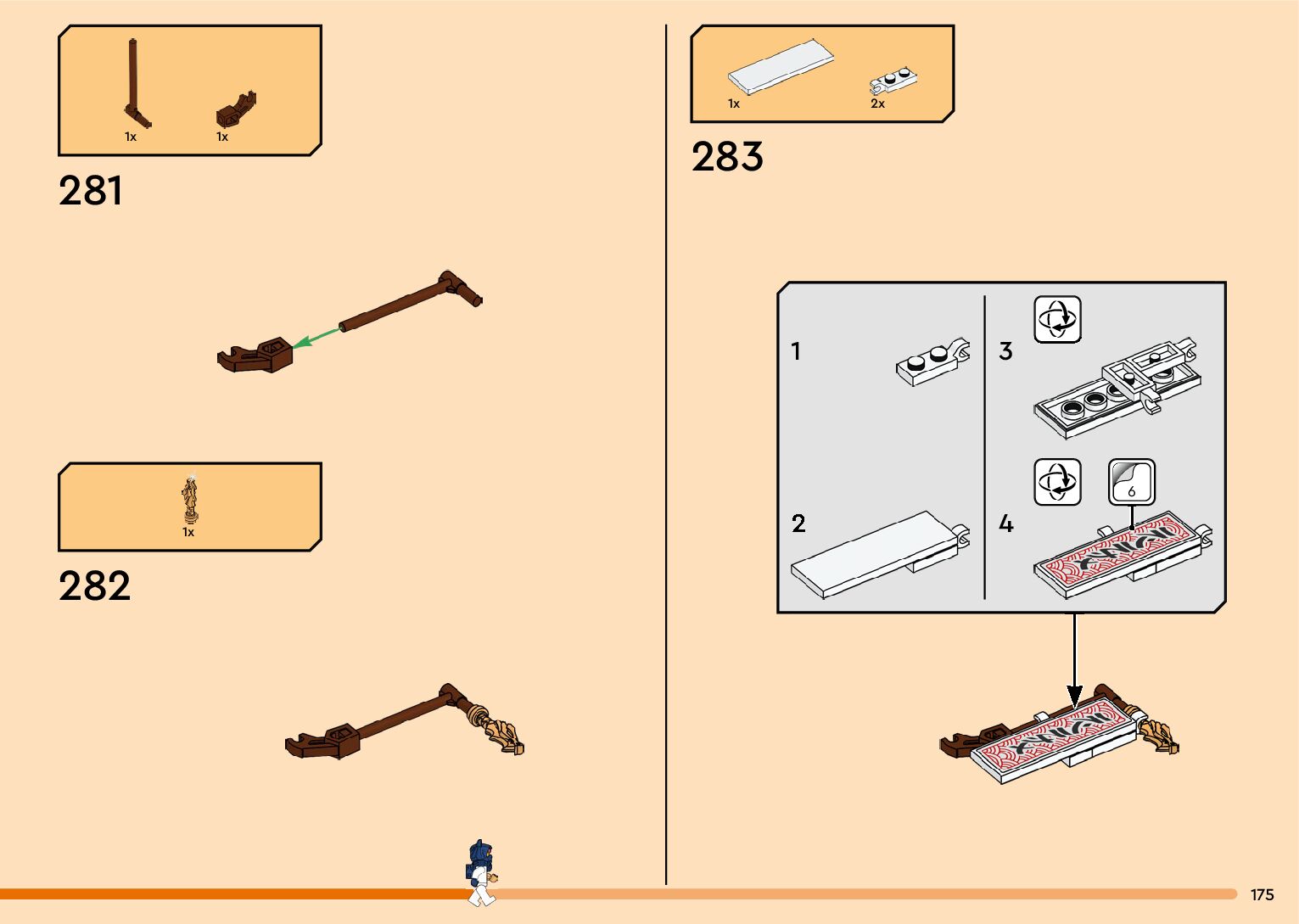 1x 1x

281

1x

282

1x 2x

283

1

2

3

4

6

175