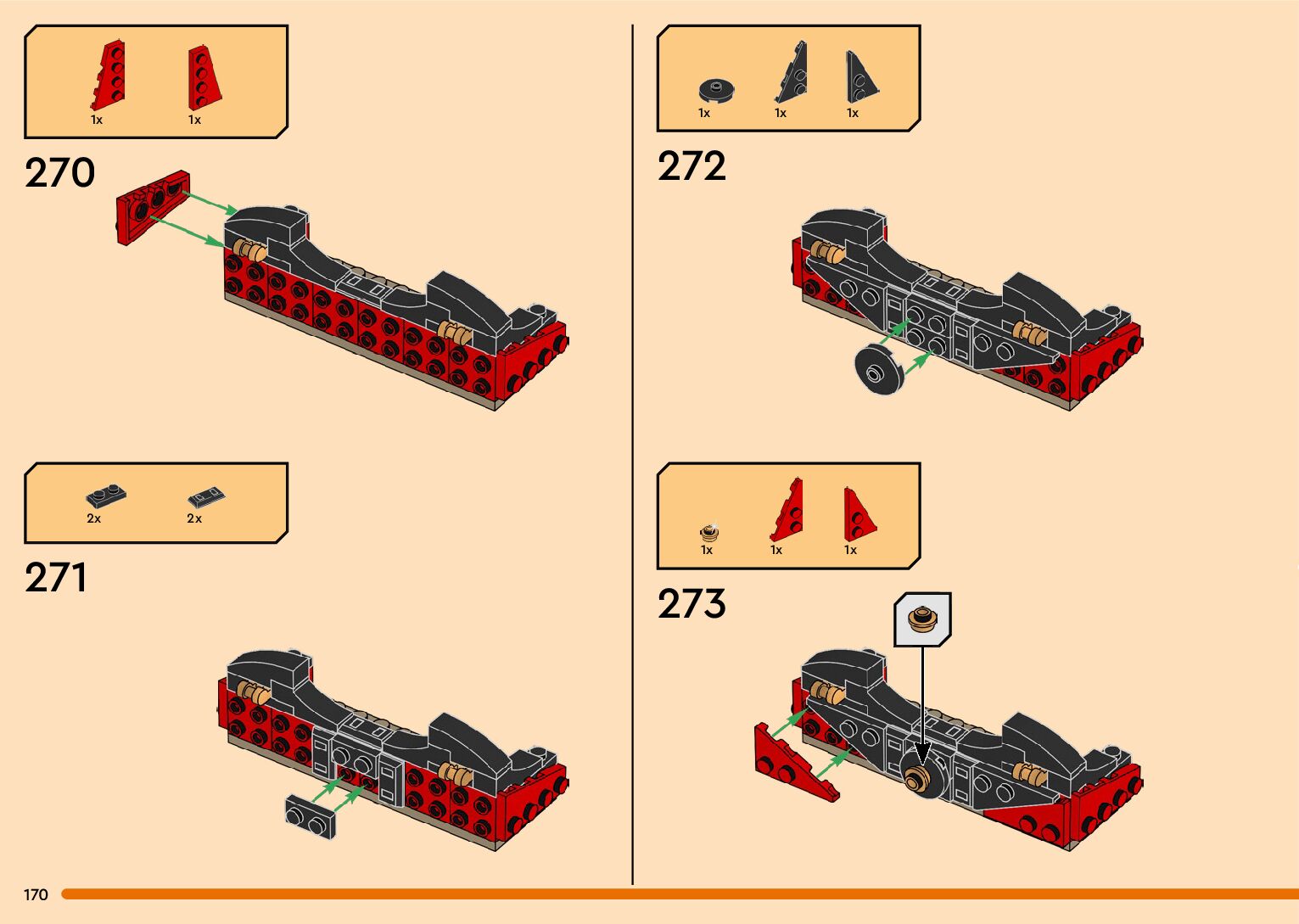 1x 1x

270

2x 2x

271

1x 1x 1x

272

1x 1x 1x

273

170