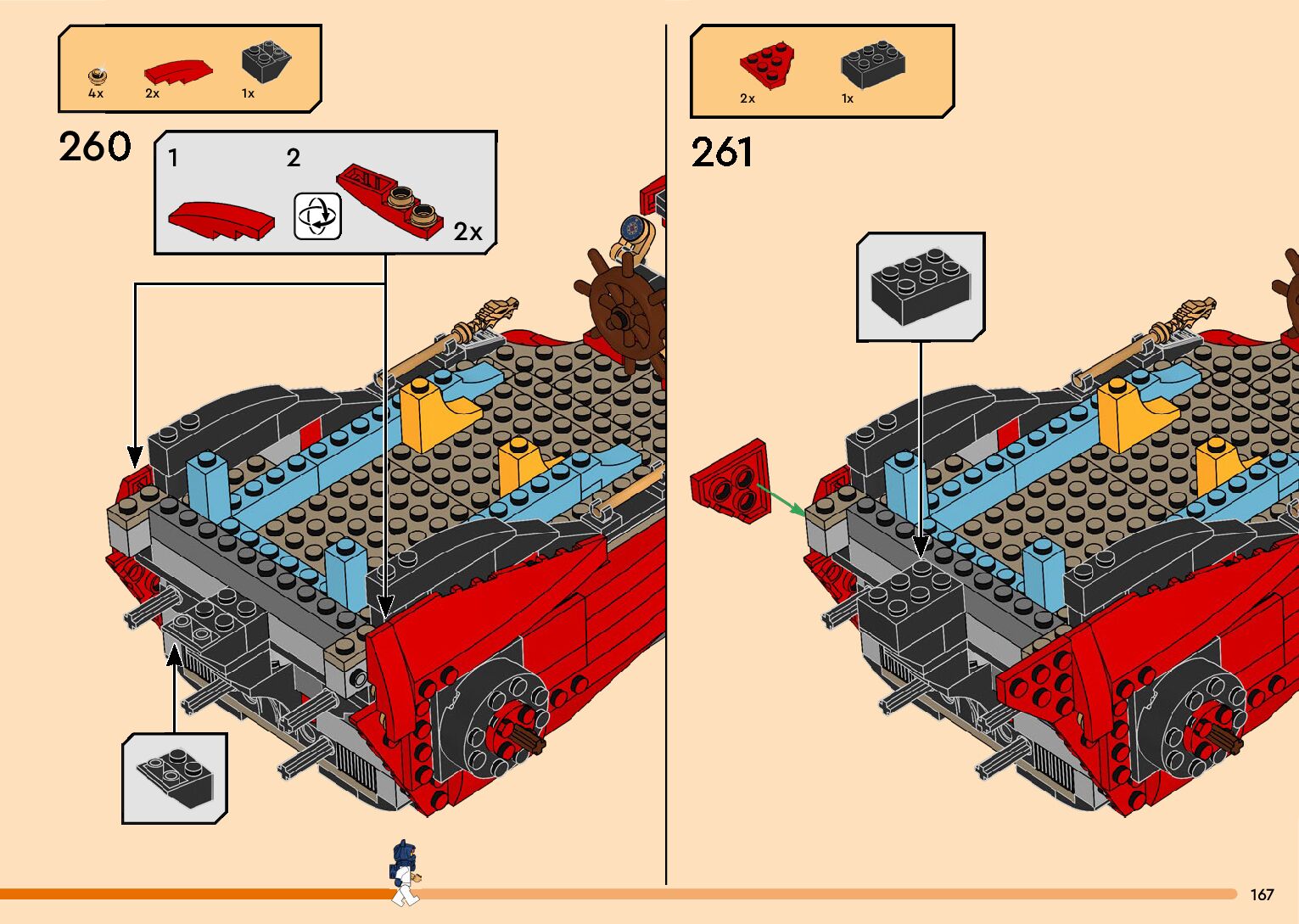 4x 2x 1x

260

1 2

2x

2x 1x

261

167