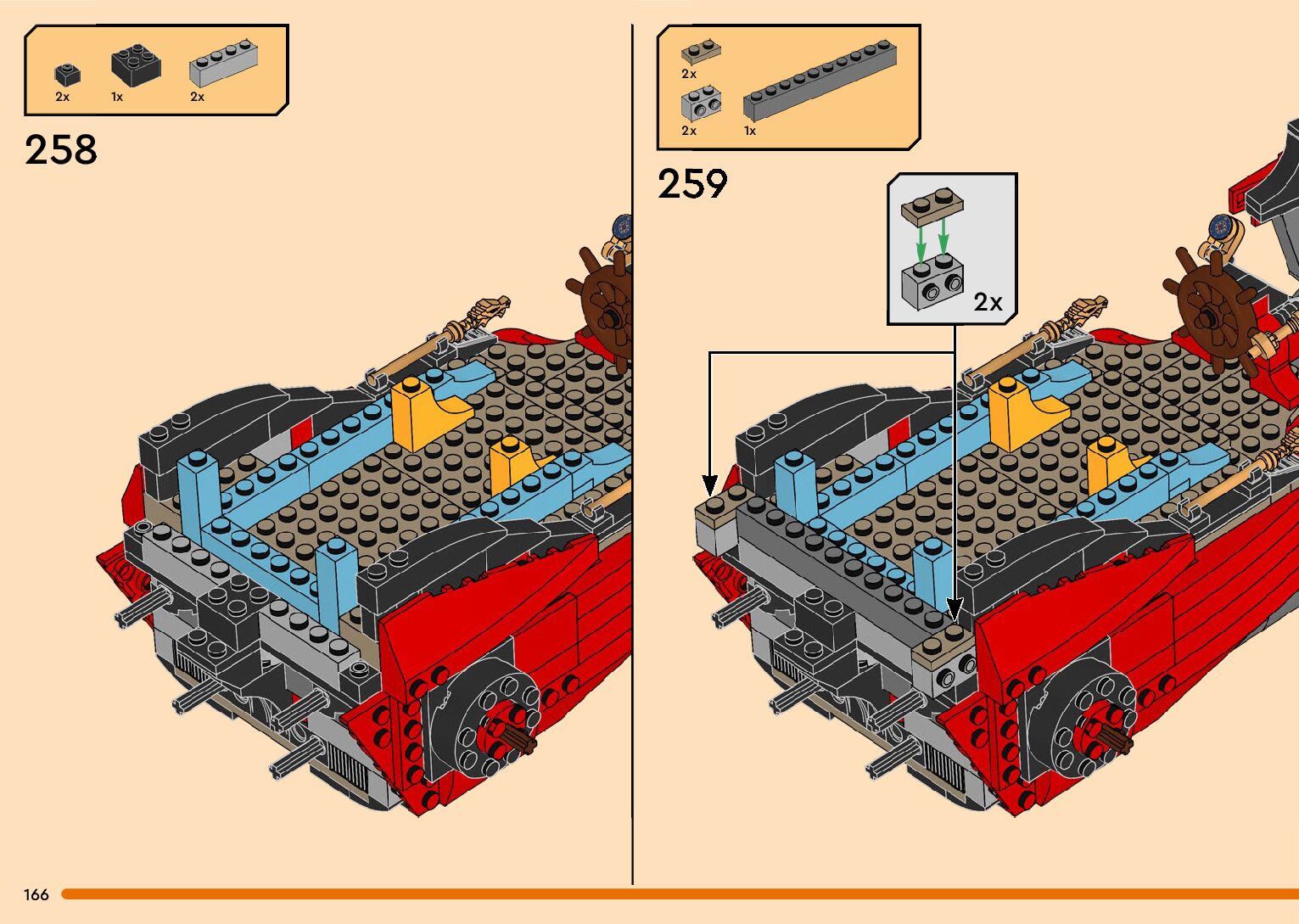 2x 1x 2x

258

2x

2x 1x

259

2x

166