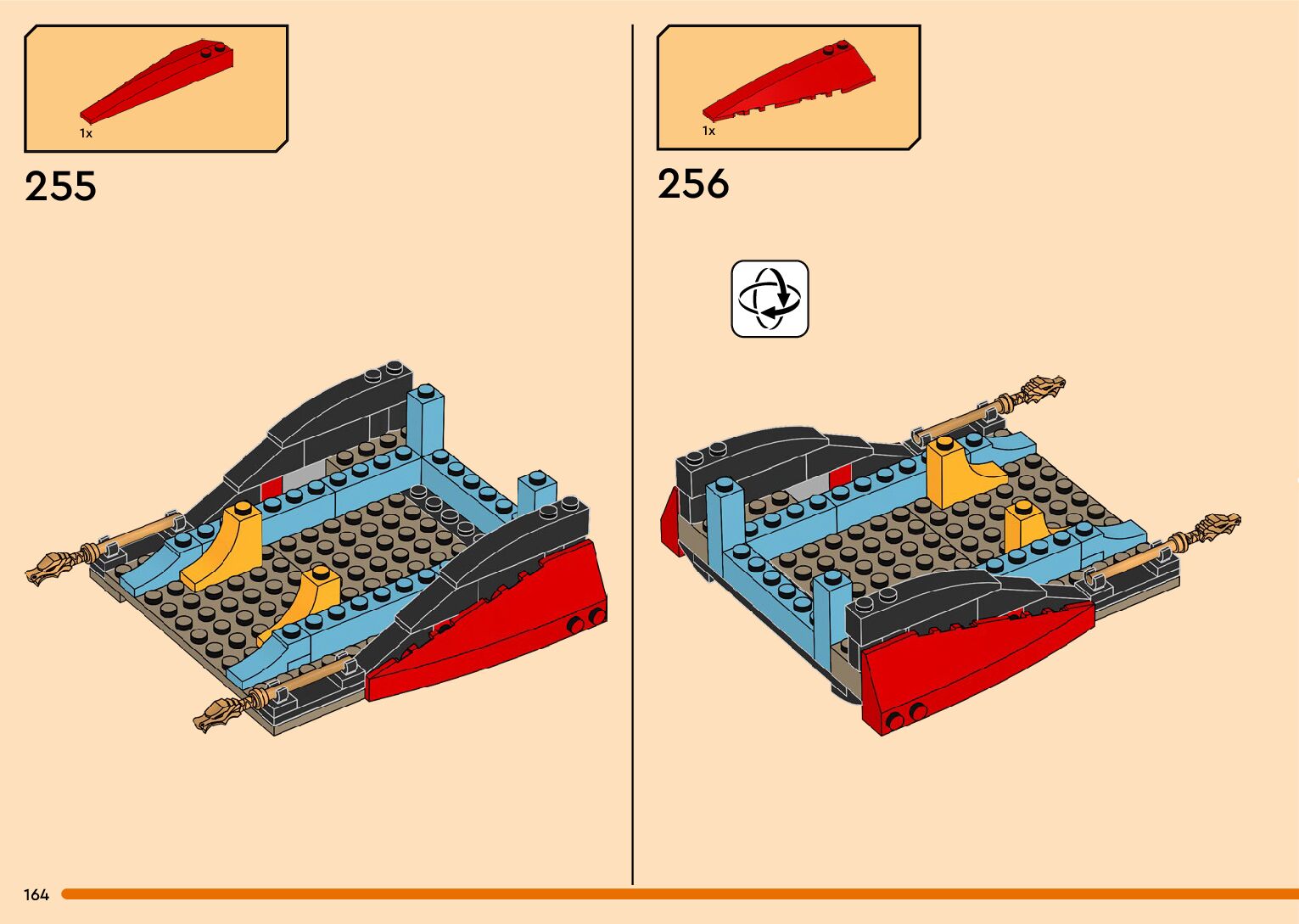 1x

255

1x

256

164