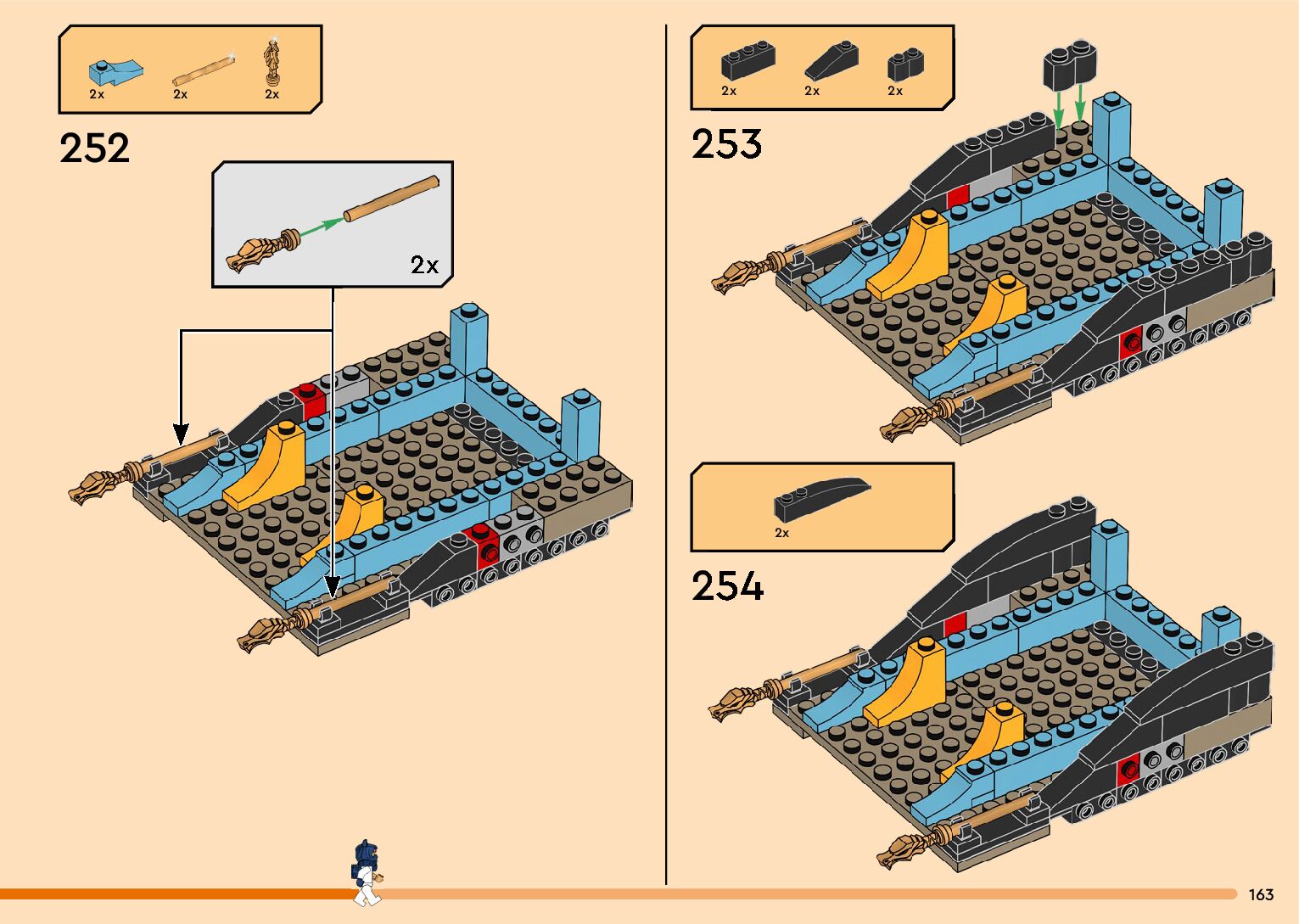 2x
2x
2x

252

2x

2x
2x
2x

253

2x

254

163