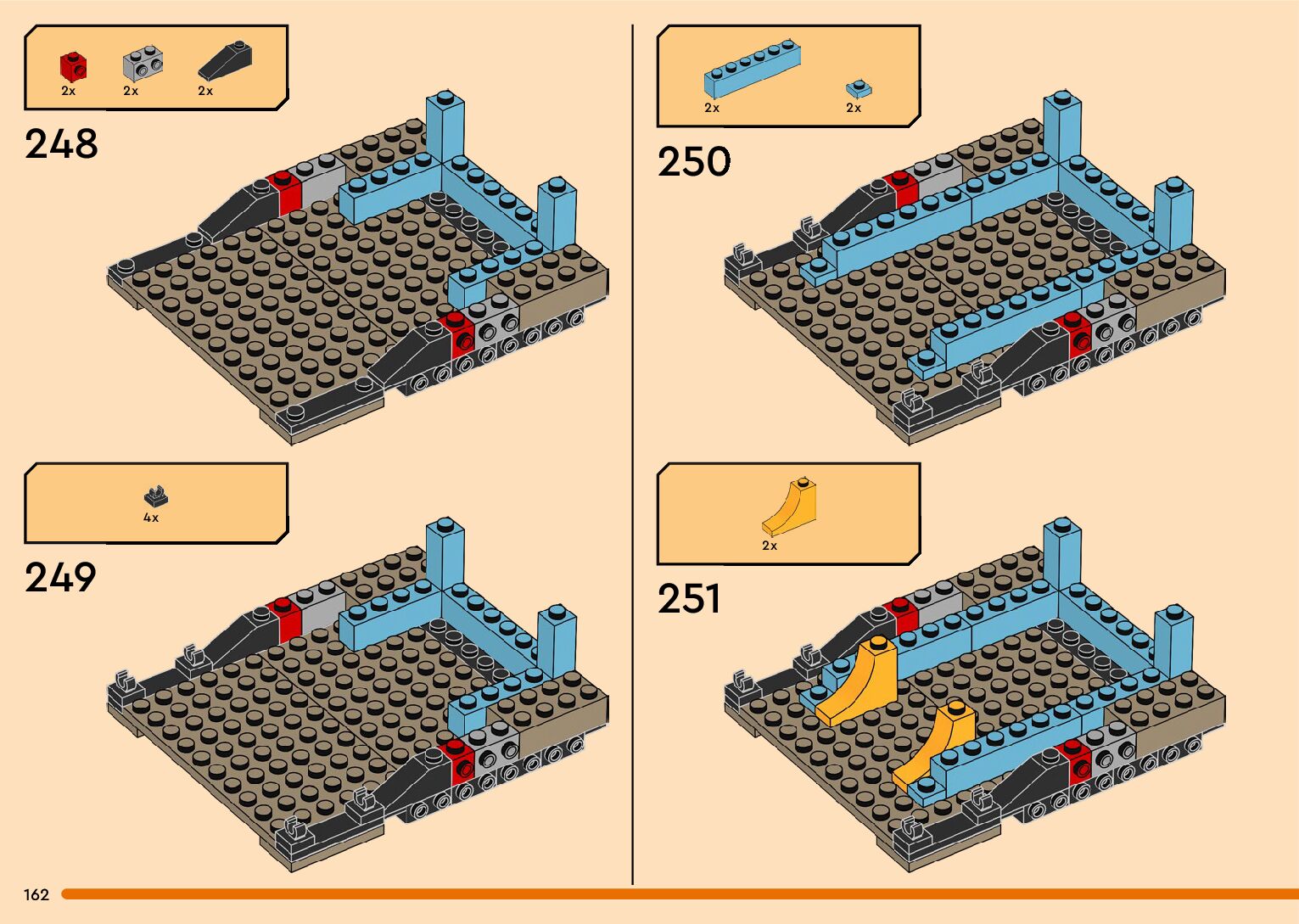 2x 2x 2x

248

4x

249

2x 2x

250

2x

251

162