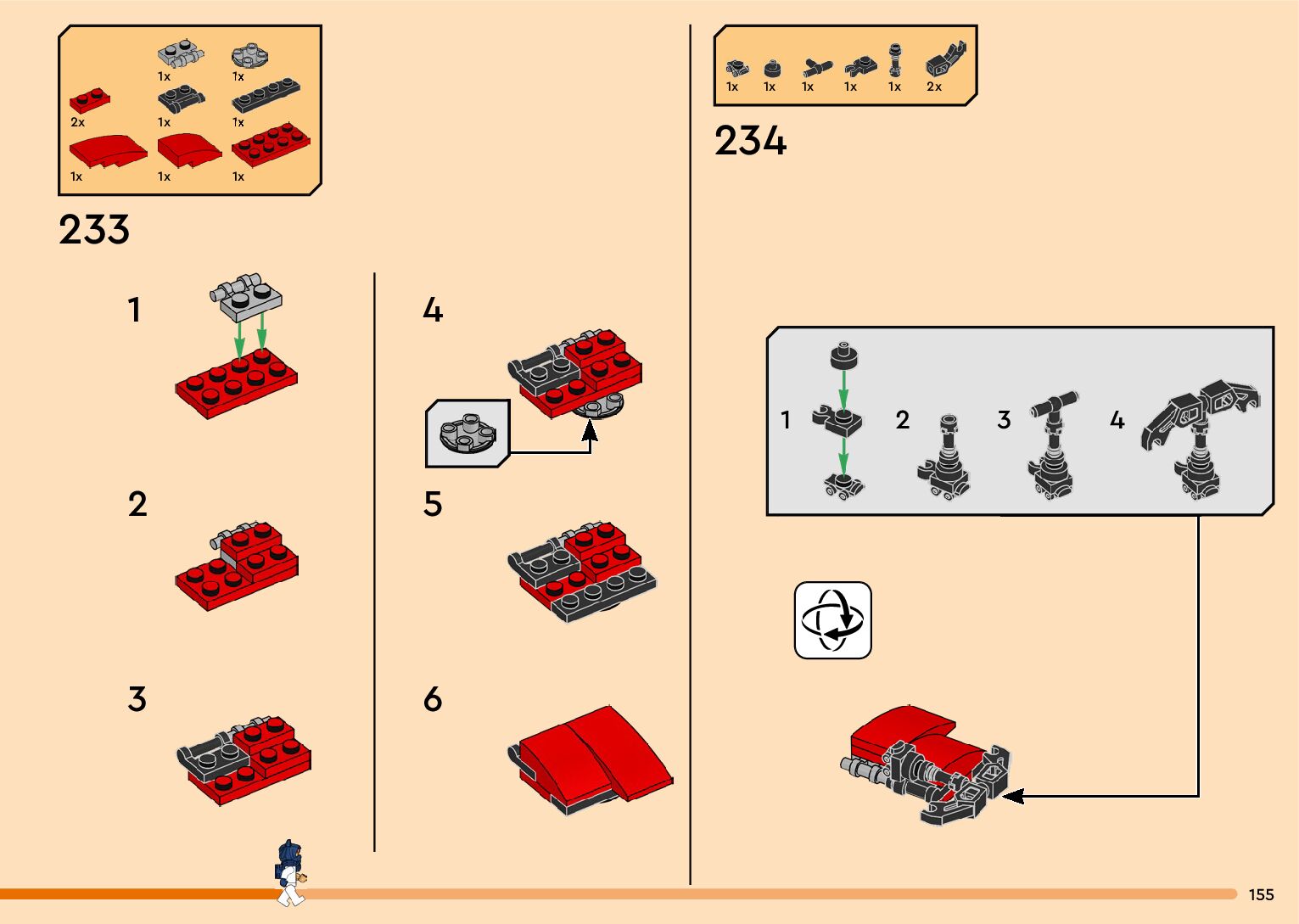 1x
1x
2x
1x
1x
1x
1x
1x

233

1

2

3

4

5

6

1x 1x 1x 1x 1x 2x

234

1 2 3 4

155