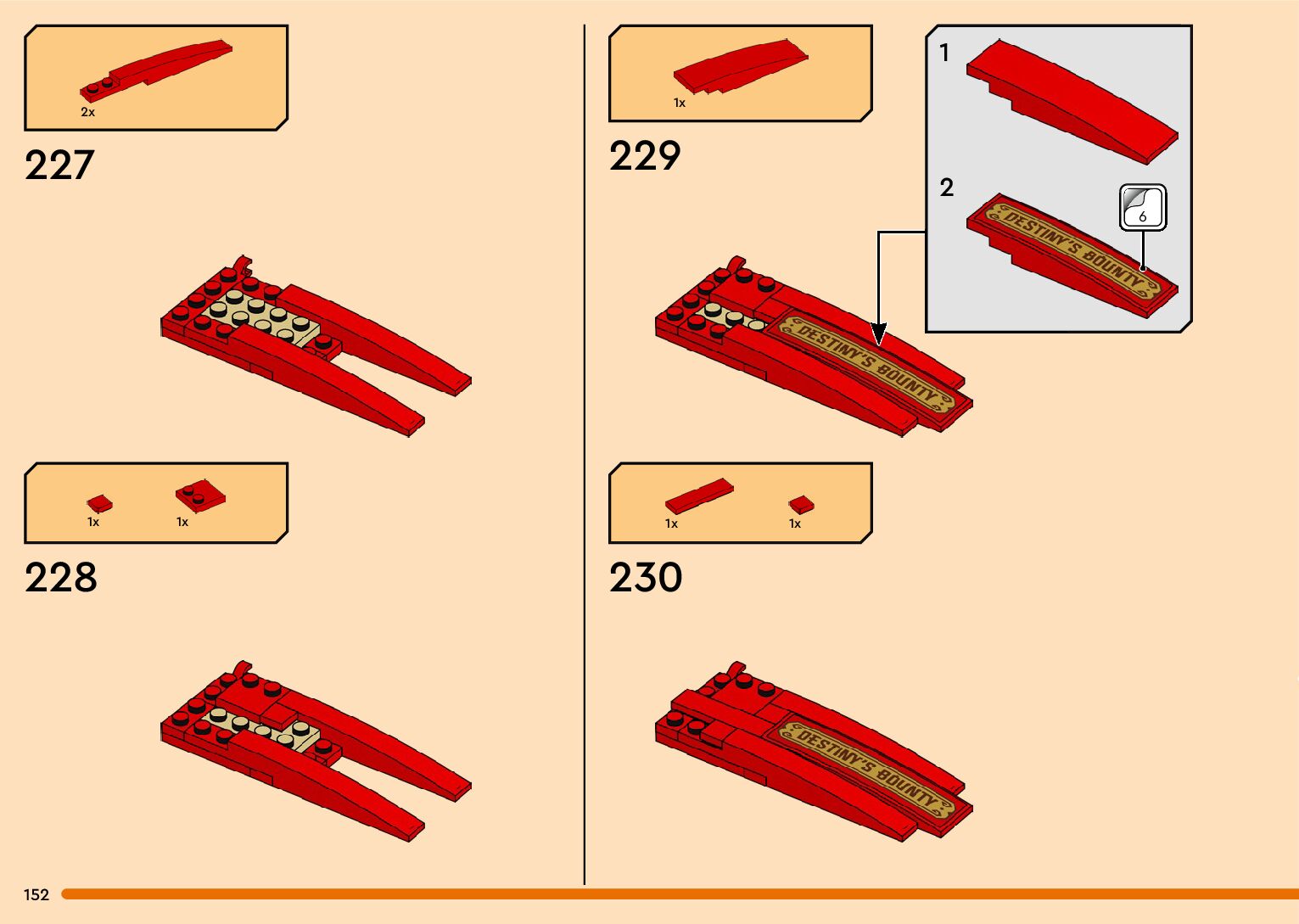 2x

227

1x 1x

228

1x

229

1

2

6

DESTINY'S BOUNTY

DESTINY'S BOUNTY

1x 1x

230

DESTINY'S BOUNTY

152