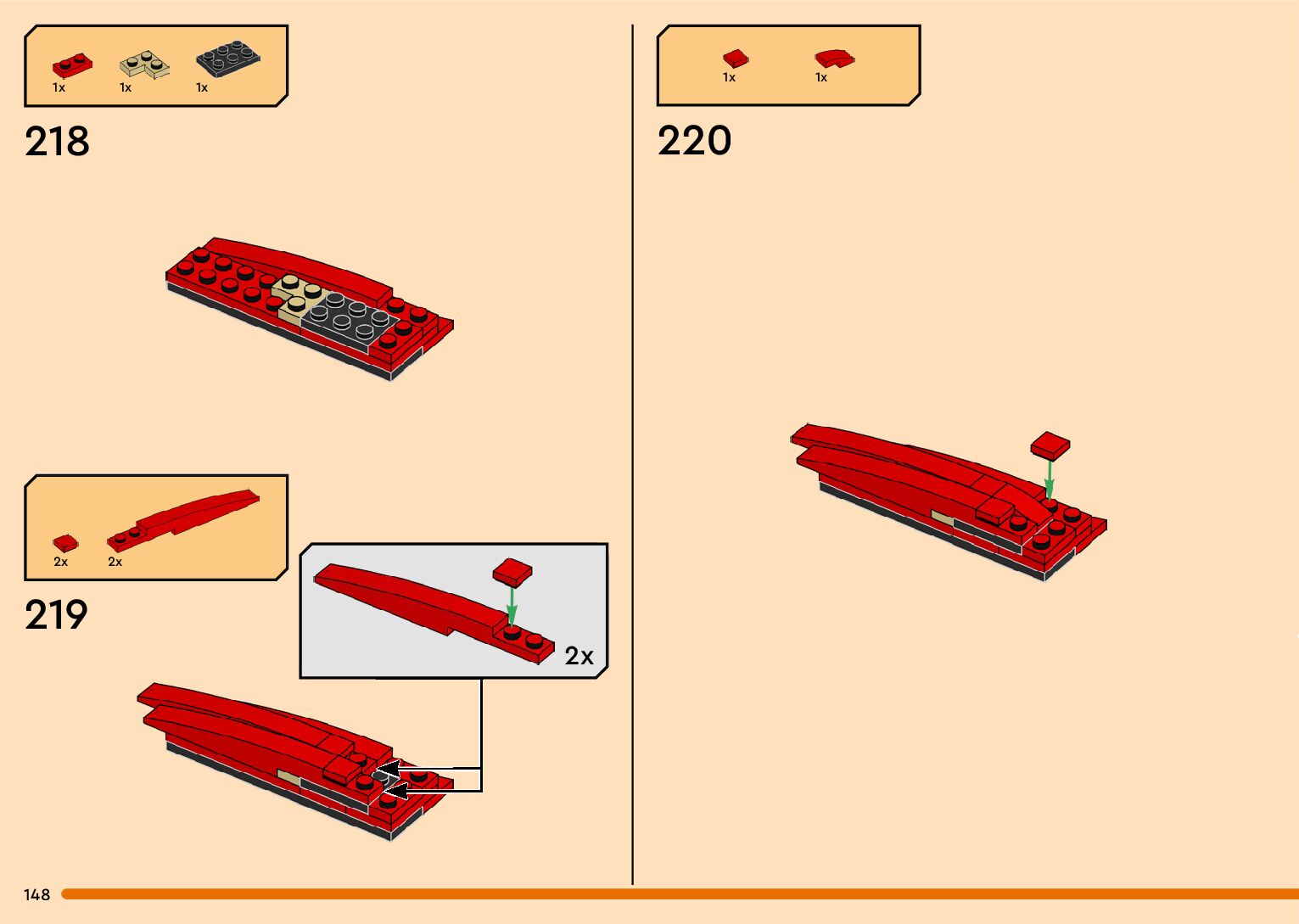 1x 1x 1x

218

2x 2x

219

2x

1x 1x

220

148