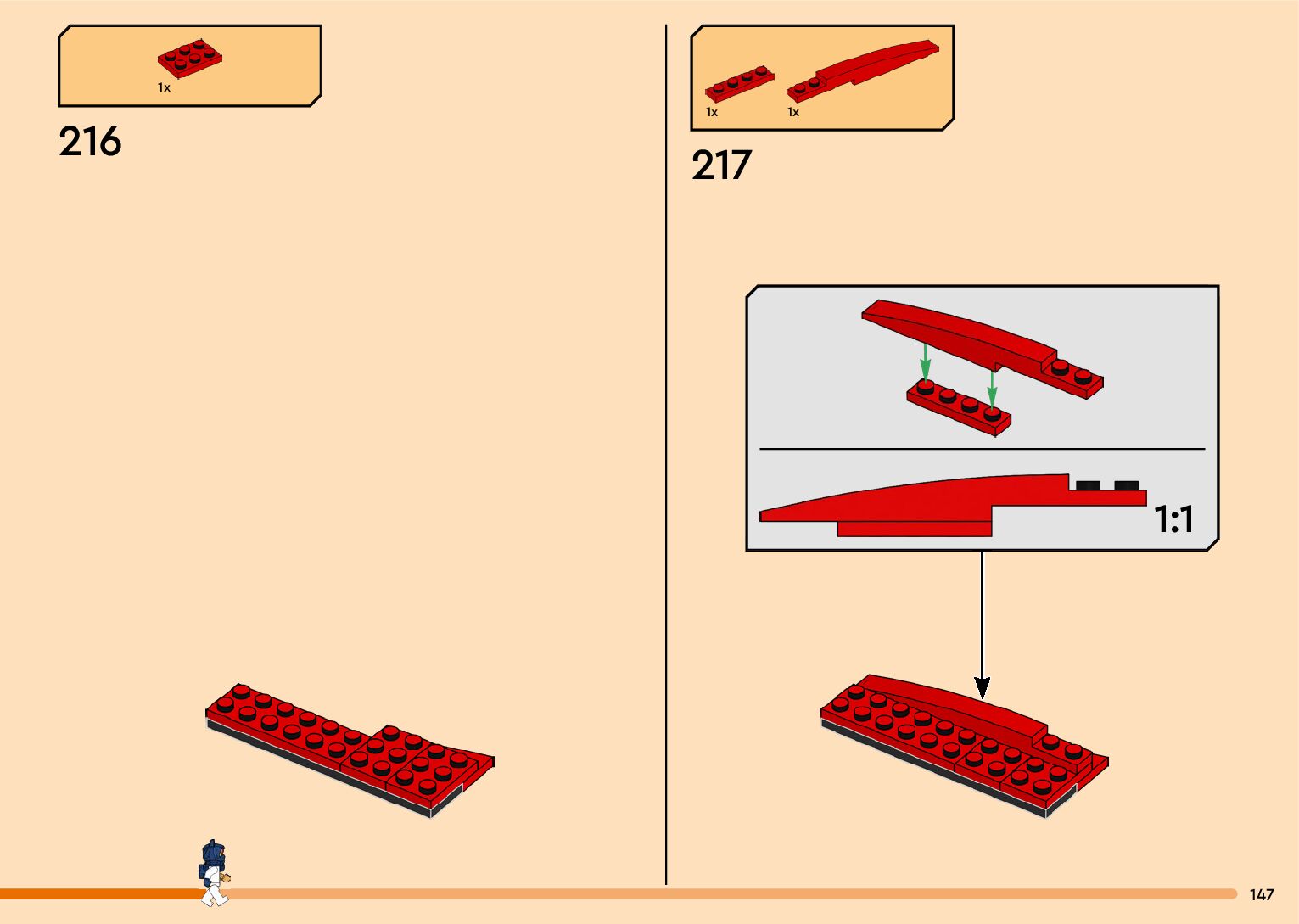 1x

216

1x 1x

217

1:1

147