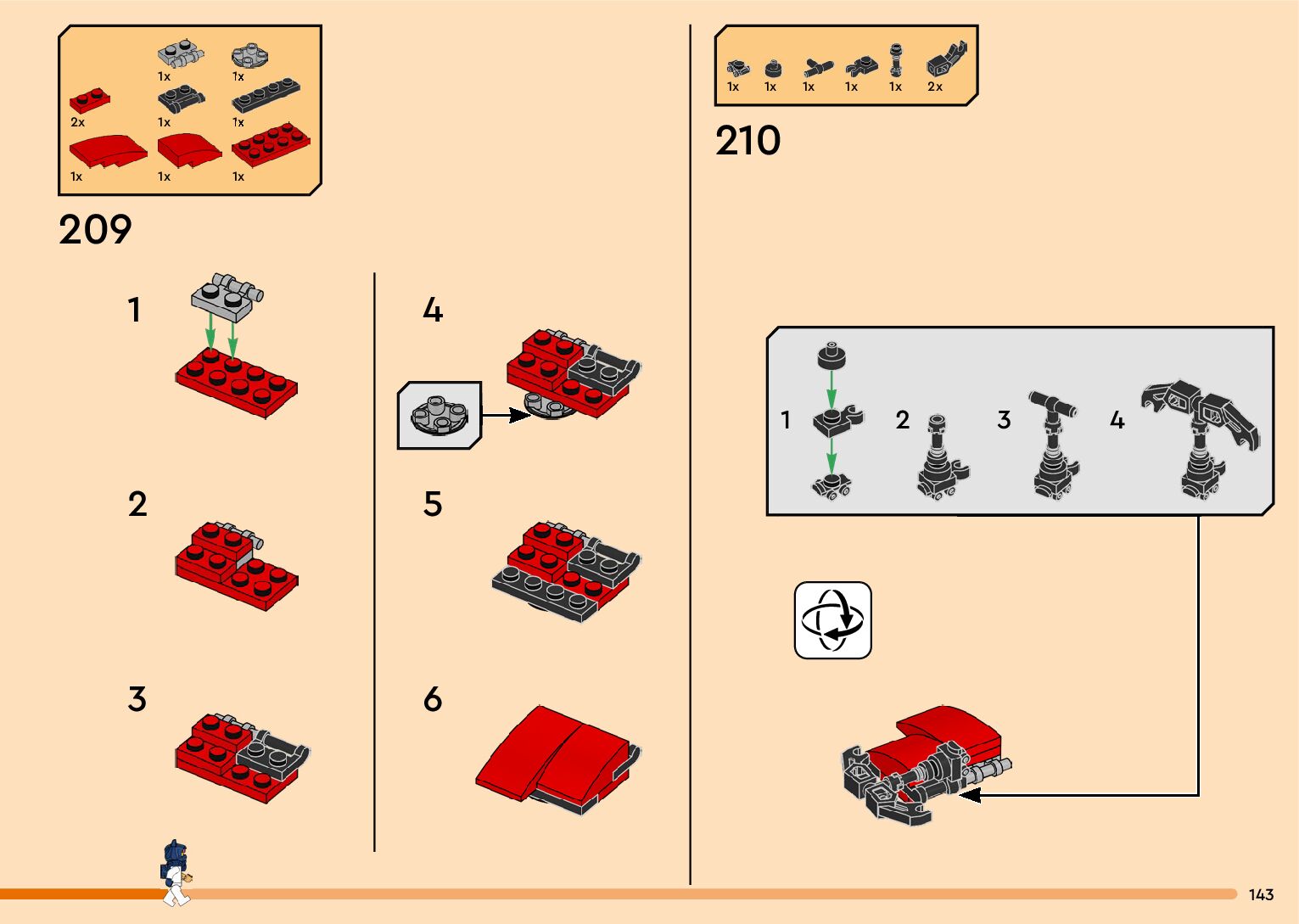 1x
1x
2x
1x
1x
1x
1x
1x

209

1

2

3

4

5

6

1x
1x
1x
1x
1x
2x

210

1
2
3
4

143