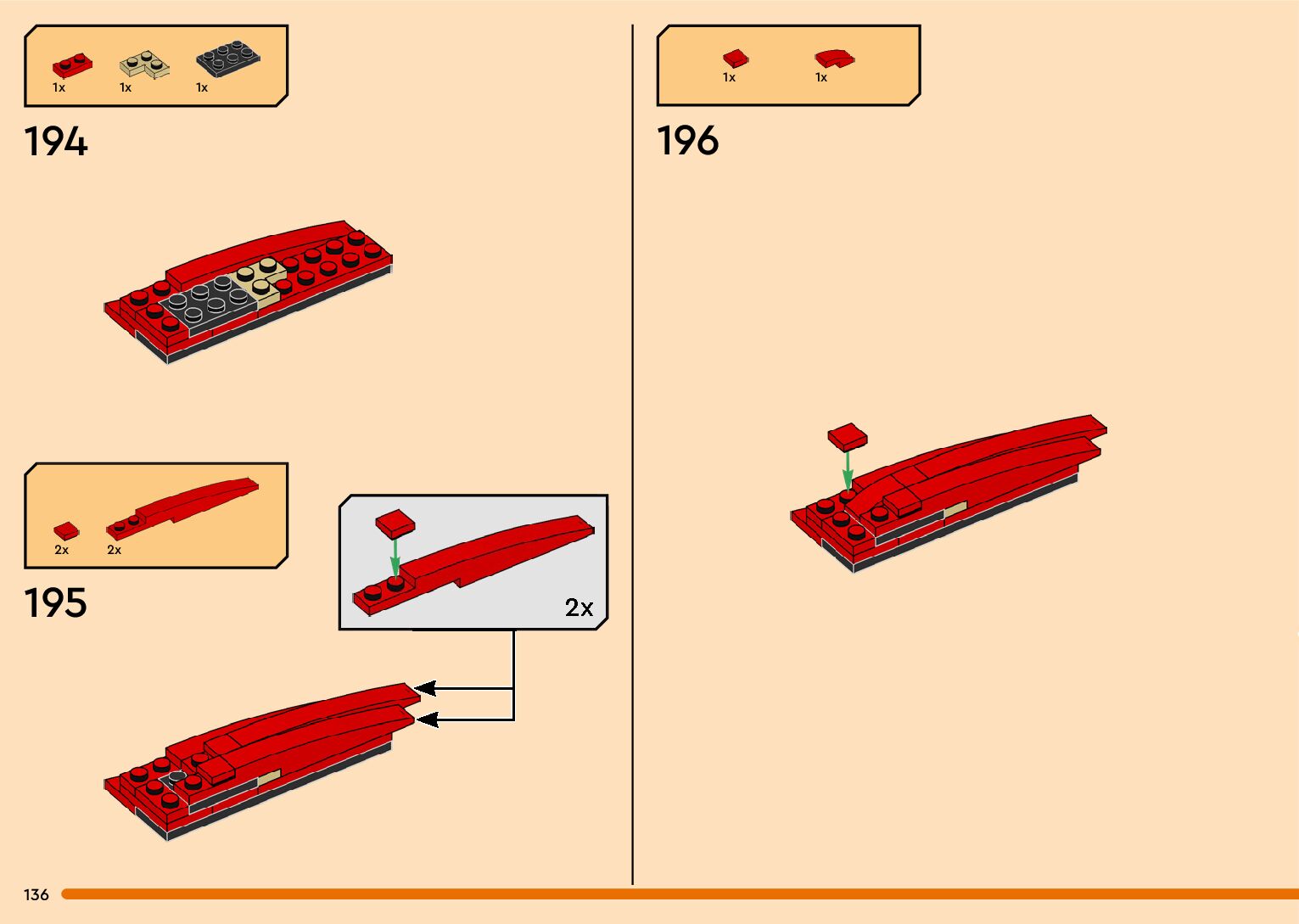 1x 1x 1x

194

2x 2x

195

2x

1x 1x

196

136